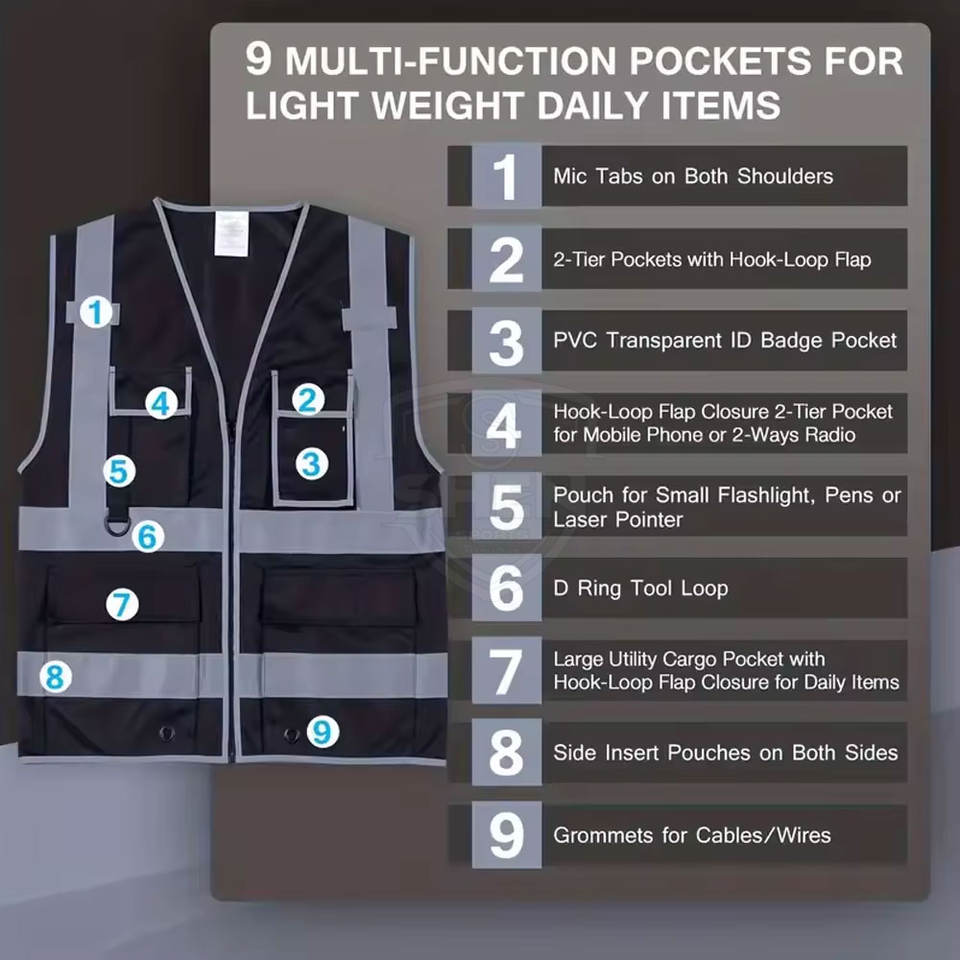 9 MULTI-FUNCTION POCKETS FOR LIGHT WEIGHT DAILY ITEMS

1 Mic Tabs on Both Shoulders

2 2-Tier Pockets with Hook-Loop Flap

3 PVC Transparent ID Badge Pocket

4 Hook-Loop Flap Closure 2-Tier Pocket for Mobile Phone or 2-Ways Radio

5 Pouch for Small Flashlight, Pens or Laser Pointer

6 D Ring Tool Loop

7 Large Utility Cargo Pocket with Hook-Loop Flap Closure for Daily Items

8 Side Insert Pouches on Both Sides

9 Grommets for Cables/Wires

1
4
2
5
3
6
7
8
9