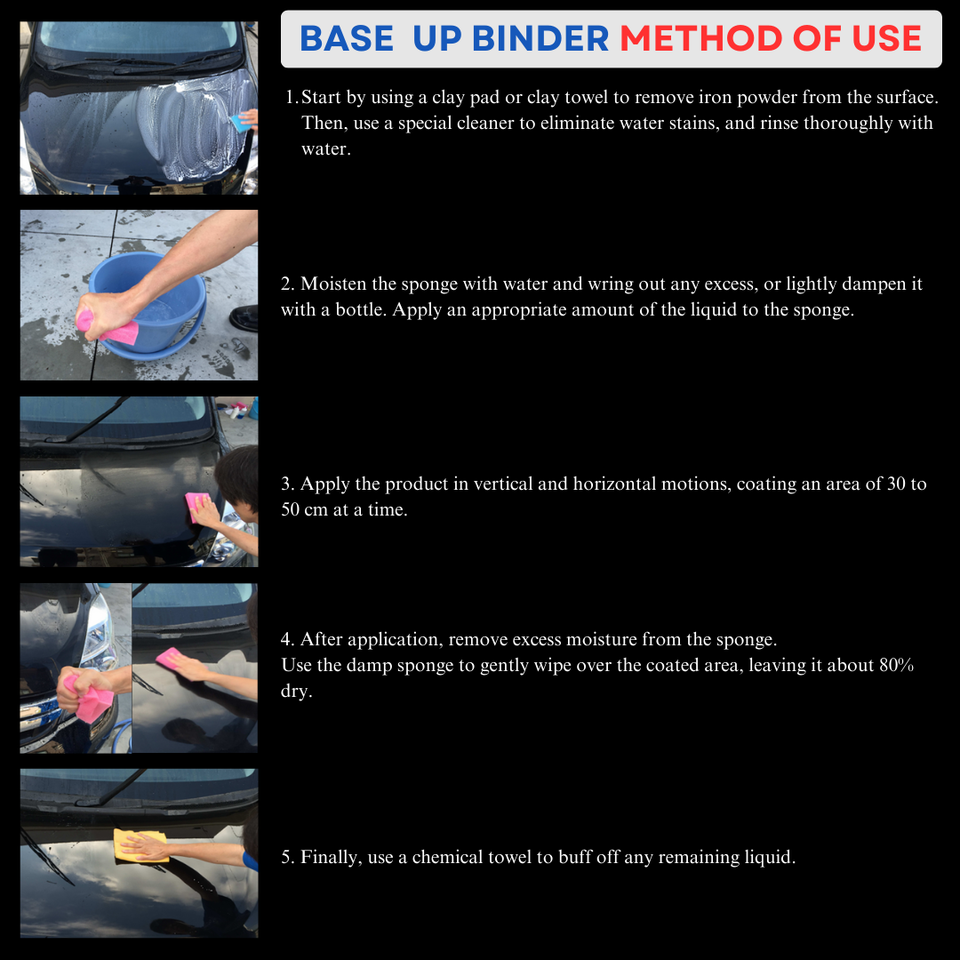 BASE UP BINDER METHOD OF USE

1. Start by using a clay pad or clay towel to remove iron powder from the surface. Then, use a special cleaner to eliminate water stains, and rinse thoroughly with water.

2. Moisten the sponge with water and wring out any excess, or lightly dampen it with a bottle. Apply an appropriate amount of the liquid to the sponge.

3. Apply the product in vertical and horizontal motions, coating an area of 30 to 50 cm at a time.

4. After application, remove excess moisture from the sponge.
Use the damp sponge to gently wipe over the coated area, leaving it about 80% dry.

5. Finally, use a chemical towel to buff off any remaining liquid.