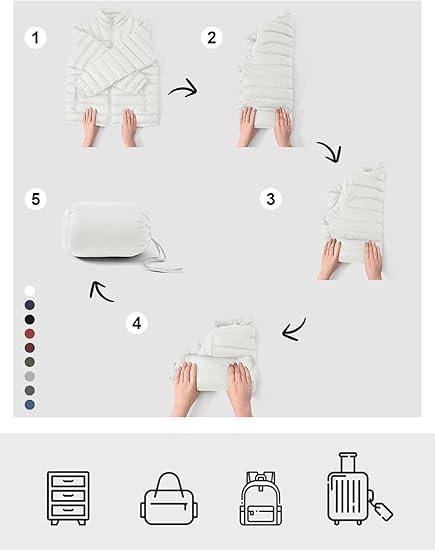 1
2
3
4
5