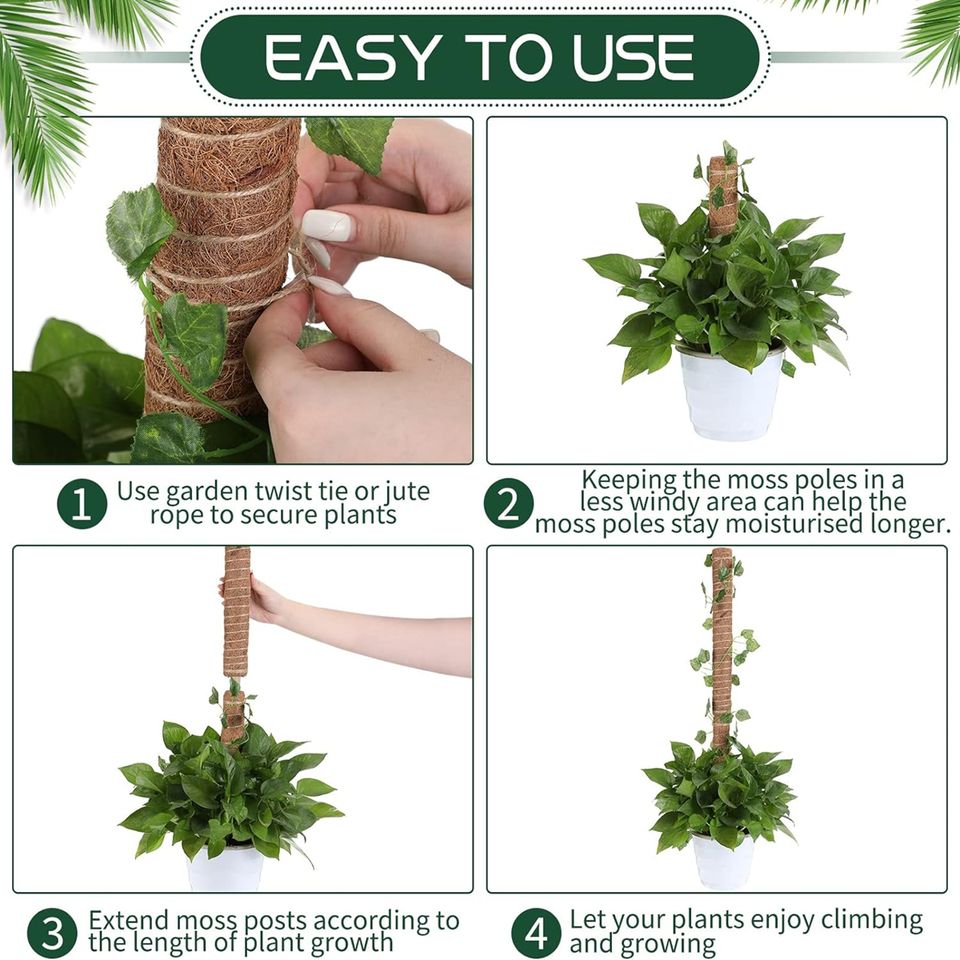 EASY TO USE

1 Use garden twist tie or jute rope to secure plants

2 Keeping the moss poles in a less windy area can help the moss poles stay moisturised longer.

3 Extend moss posts according to the length of plant growth

4 Let your plants enjoy climbing and growing