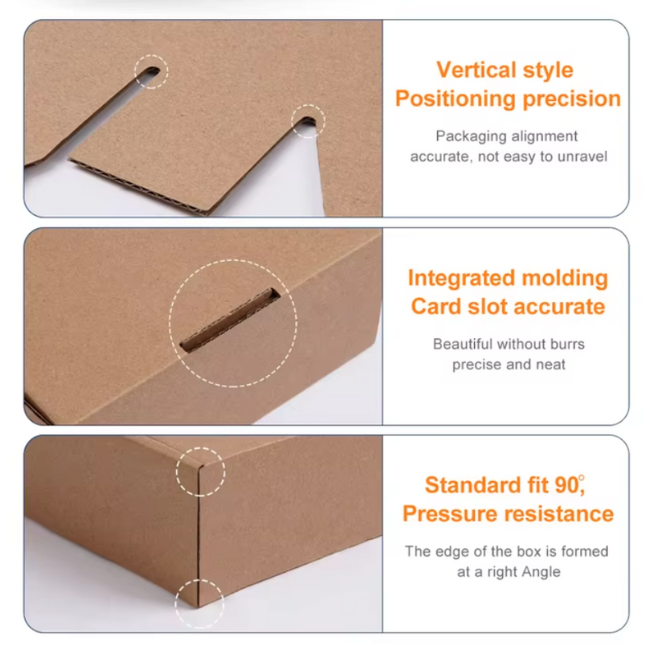 Vertical style
Positioning precision

Packaging alignment accurate, not easy to unravel

Integrated molding
Card slot accurate

Beautiful without burrs precise and neat

Standard fit 90°,
Pressure resistance

The edge of the box is formed at a right Angle