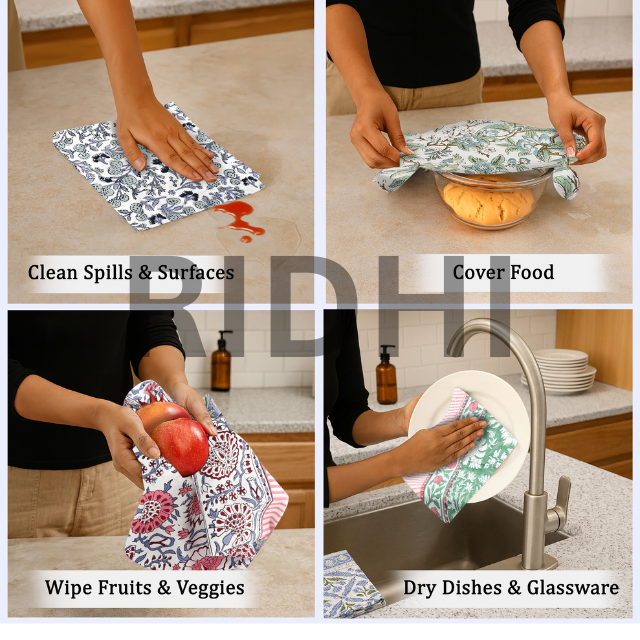 Clean Spills & Surfaces

Cover Food

RIDHI

Wipe Fruits & Veggies

Dry Dishes & Glassware