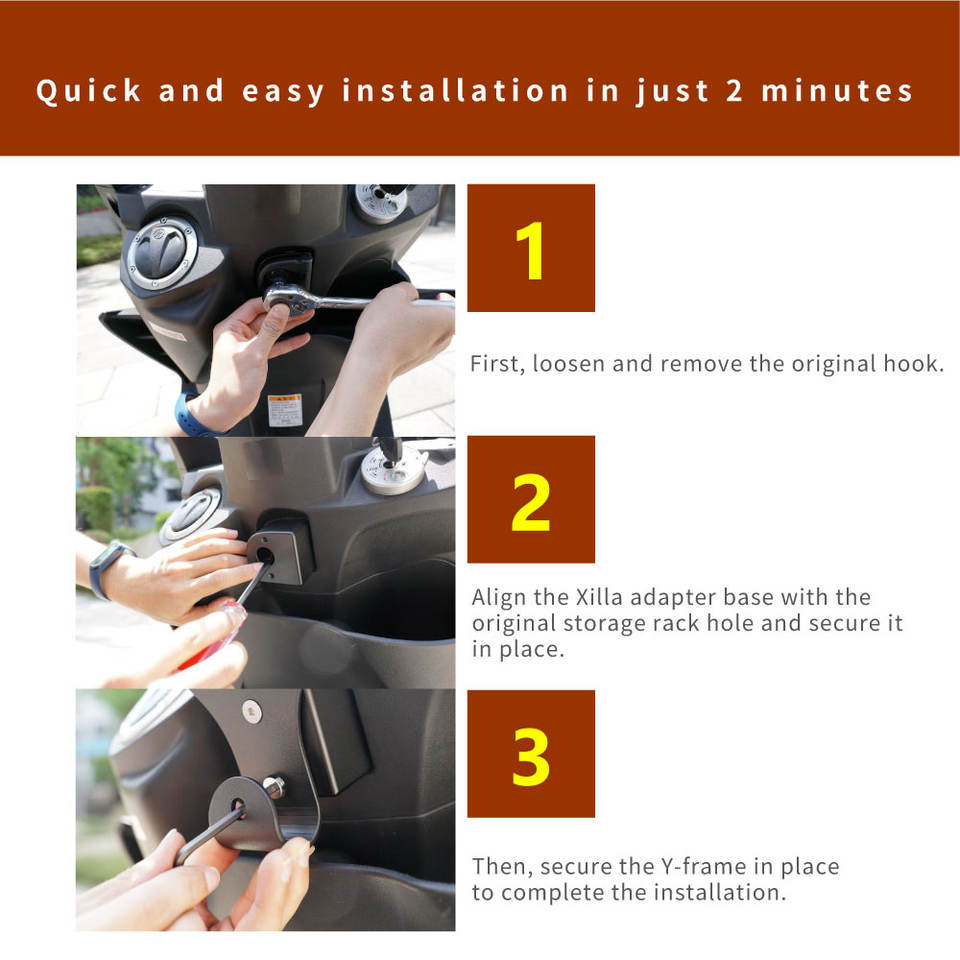 Quick and easy installation in just 2 minutes

1

First, loosen and remove the original hook.

2

Align the Xilla adapter base with the original storage rack hole and secure it in place.

3

Then, secure the Y-frame in place to complete the installation.