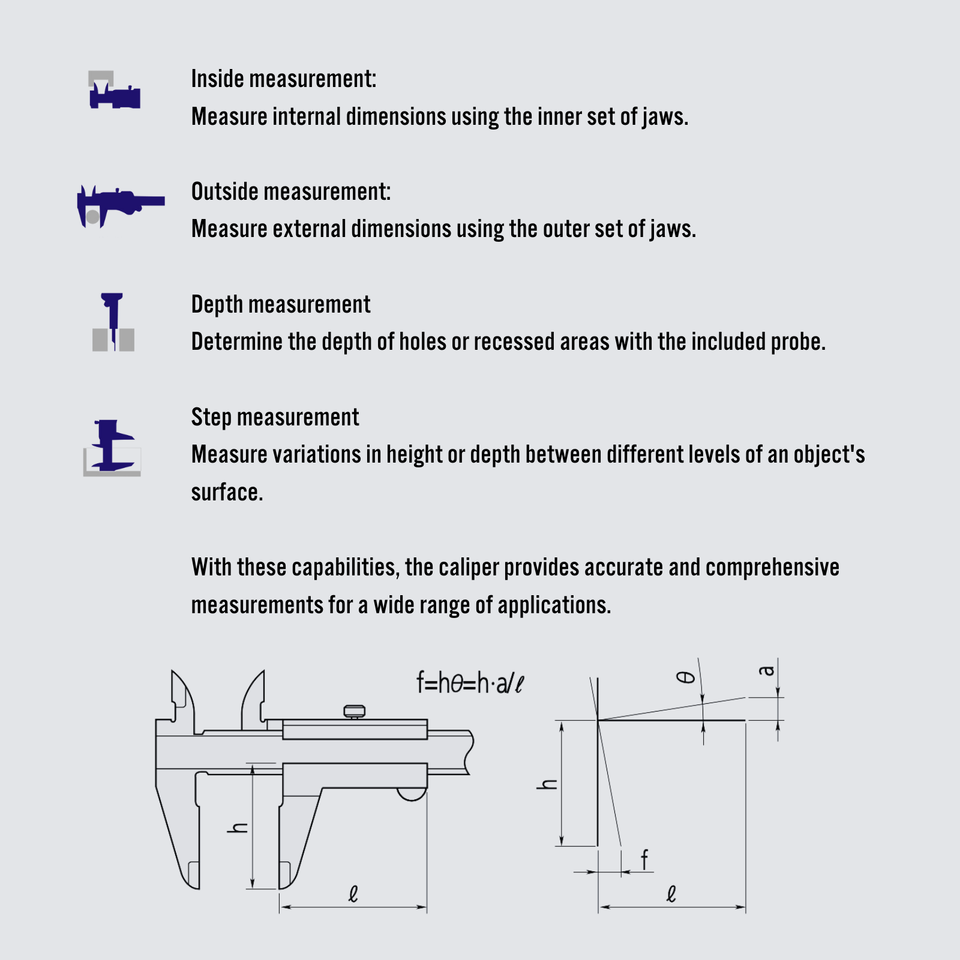 Inside measurement:
Measure internal dimensions using the inner set of jaws.

Outside measurement:
Measure external dimensions using the outer set of jaws.

Depth measurement
Determine the depth of holes or recessed areas with the included probe.

Step measurement
Measure variations in height or depth between different levels of an object's surface.

With these capabilities, the caliper provides accurate and comprehensive measurements for a wide range of applications.

$f=h\theta=h\cdot a/\ell$

h

$\ell$

$\theta$

a

h

f

$\ell$