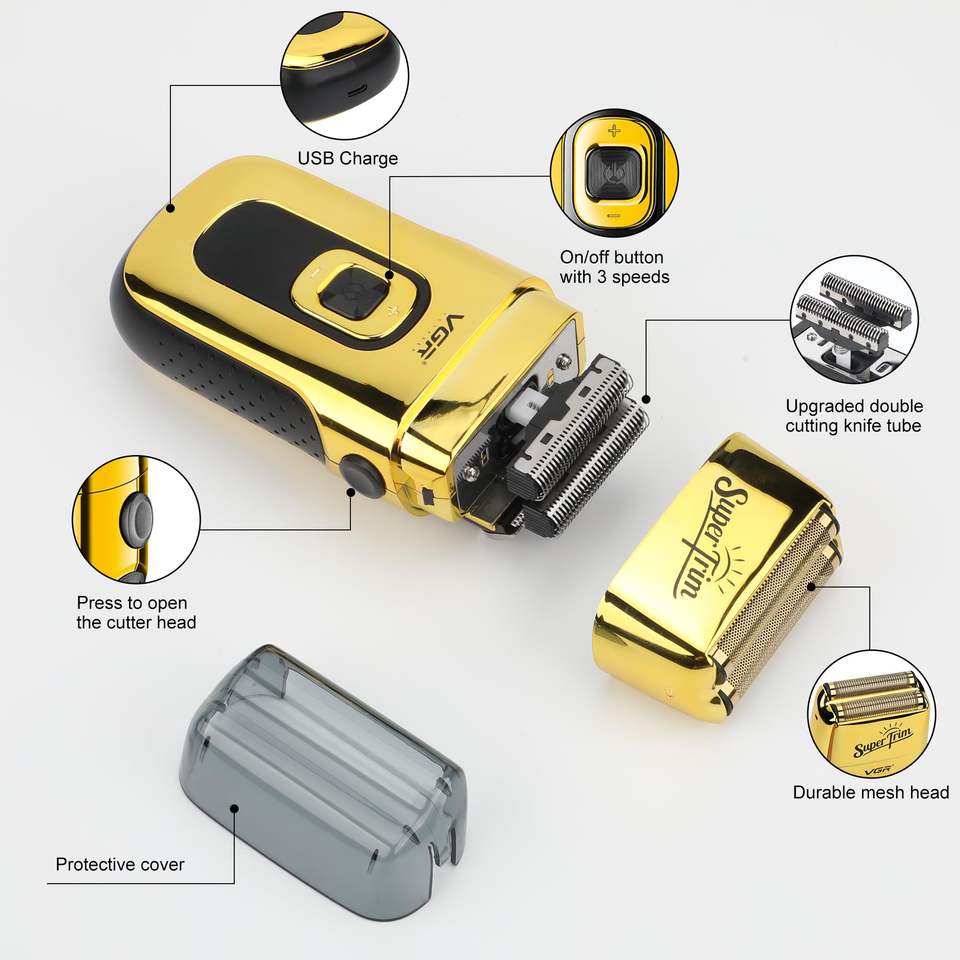 USB Charge

On/off button with 3 speeds

VGR

Upgraded double cutting knife tube

Super Trim

Press to open the cutter head

Super Trim
VGR

Durable mesh head

Protective cover