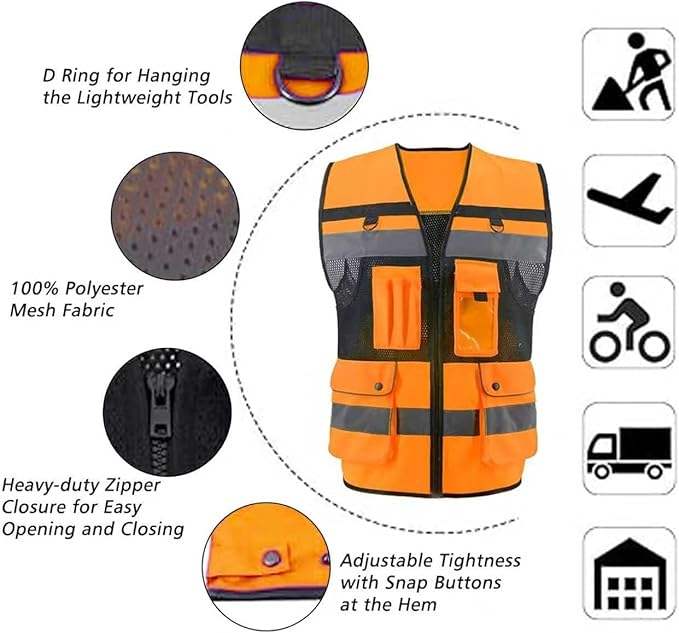 D Ring for Hanging the Lightweight Tools

100% Polyester Mesh Fabric

Heavy-duty Zipper Closure for Easy Opening and Closing

Adjustable Tightness with Snap Buttons at the Hem