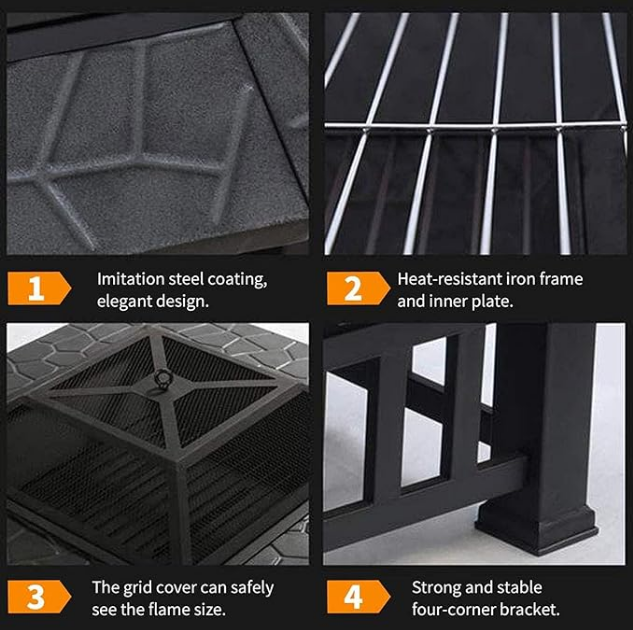 1 Imitation steel coating, elegant design.

2 Heat-resistant iron frame and inner plate.

3 The grid cover can safely see the flame size.

4 Strong and stable four-corner bracket.