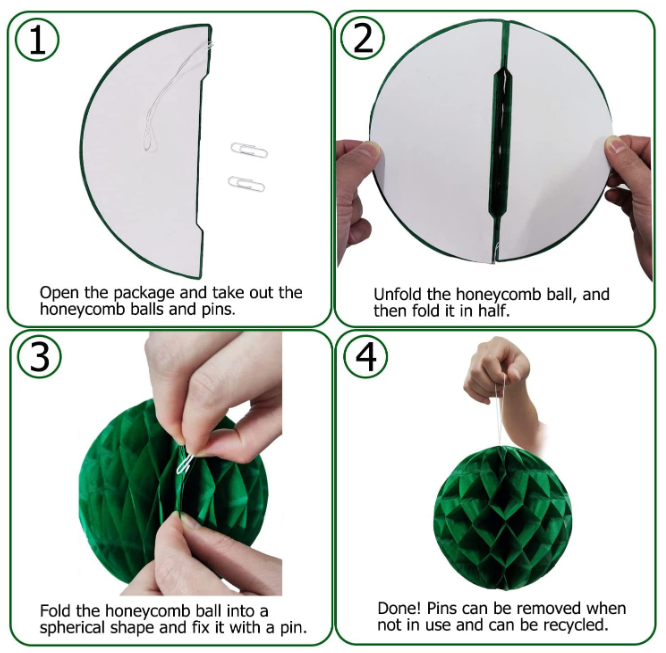 1

Open the package and take out the honeycomb balls and pins.

2

Unfold the honeycomb ball, and then fold it in half.

3

Fold the honeycomb ball into a spherical shape and fix it with a pin.

4

Done! Pins can be removed when not in use and can be recycled.