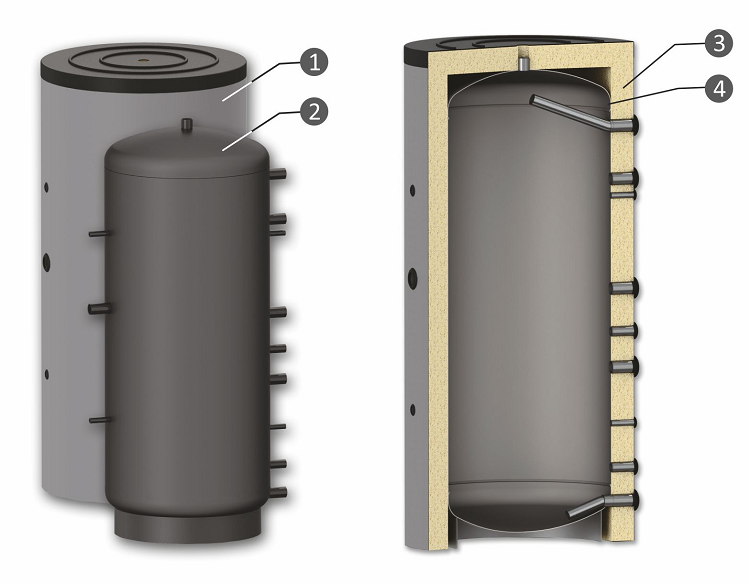 1
2
3
4