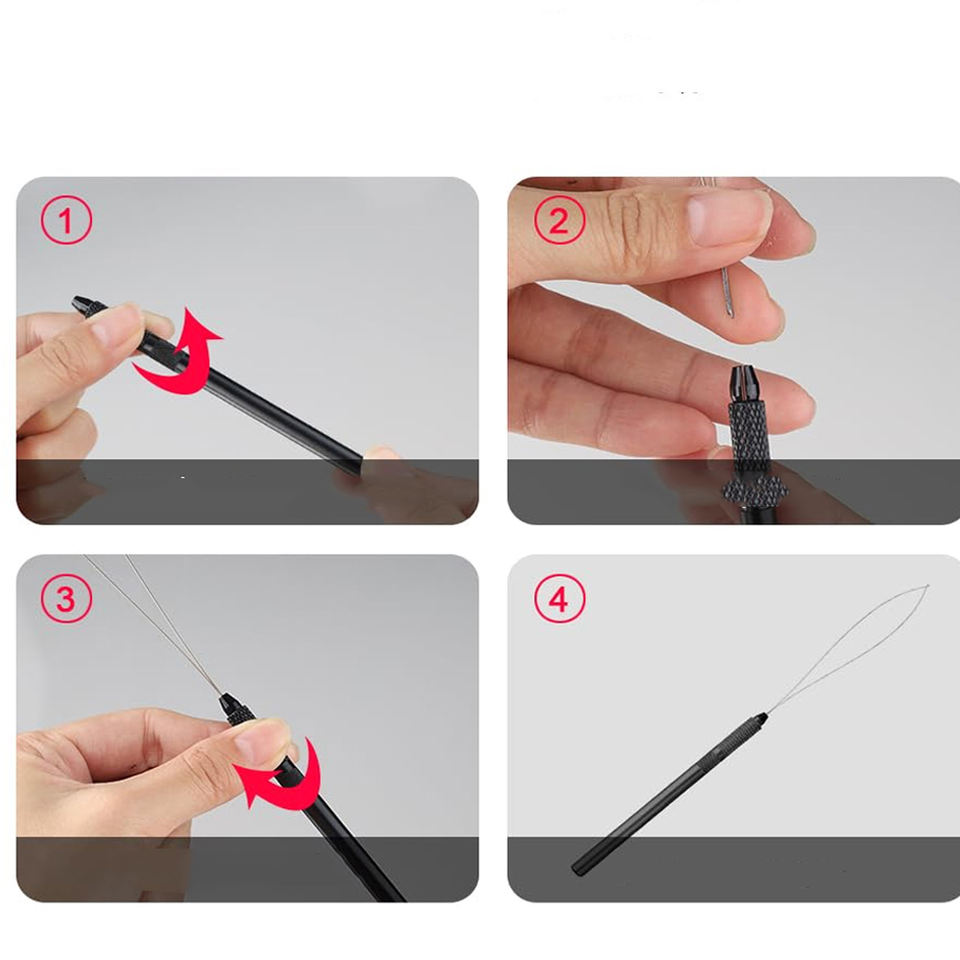 1

2

3

4