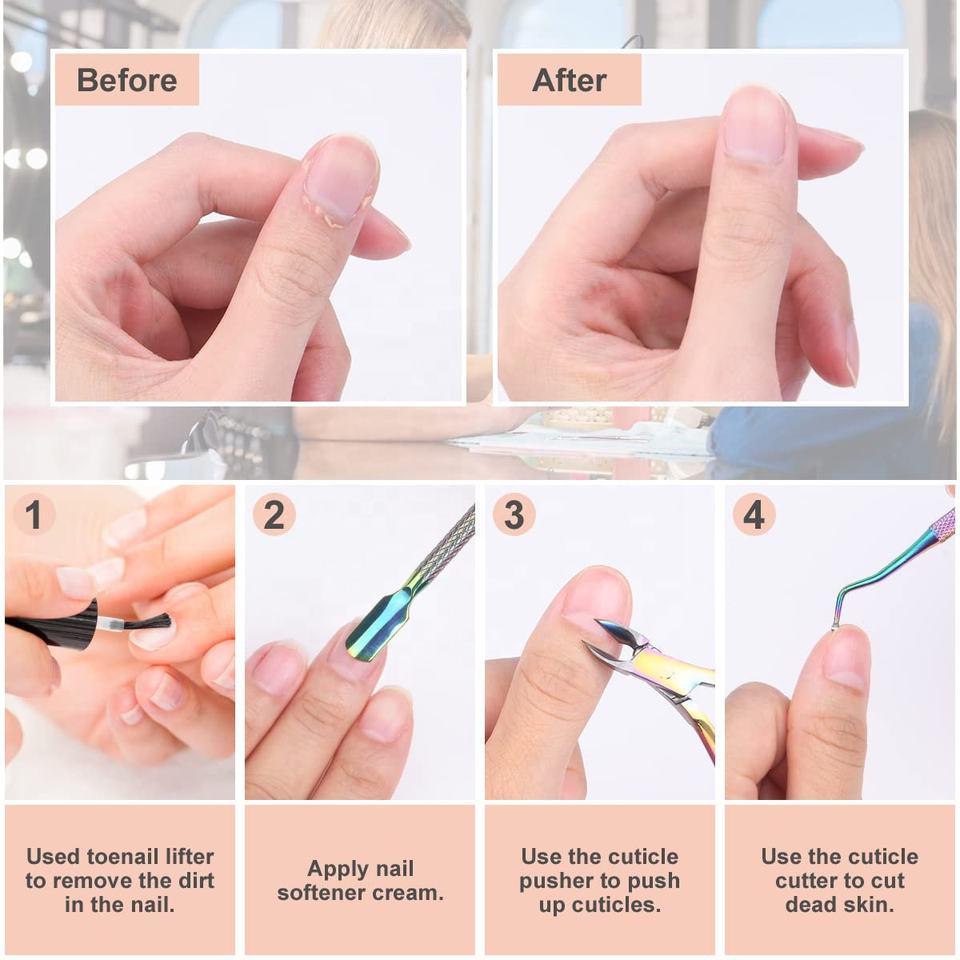 Before

After

1

2

3

4

Used toenail lifter to remove the dirt in the nail.

Apply nail softener cream.

Use the cuticle pusher to push up cuticles.

Use the cuticle cutter to cut dead skin.