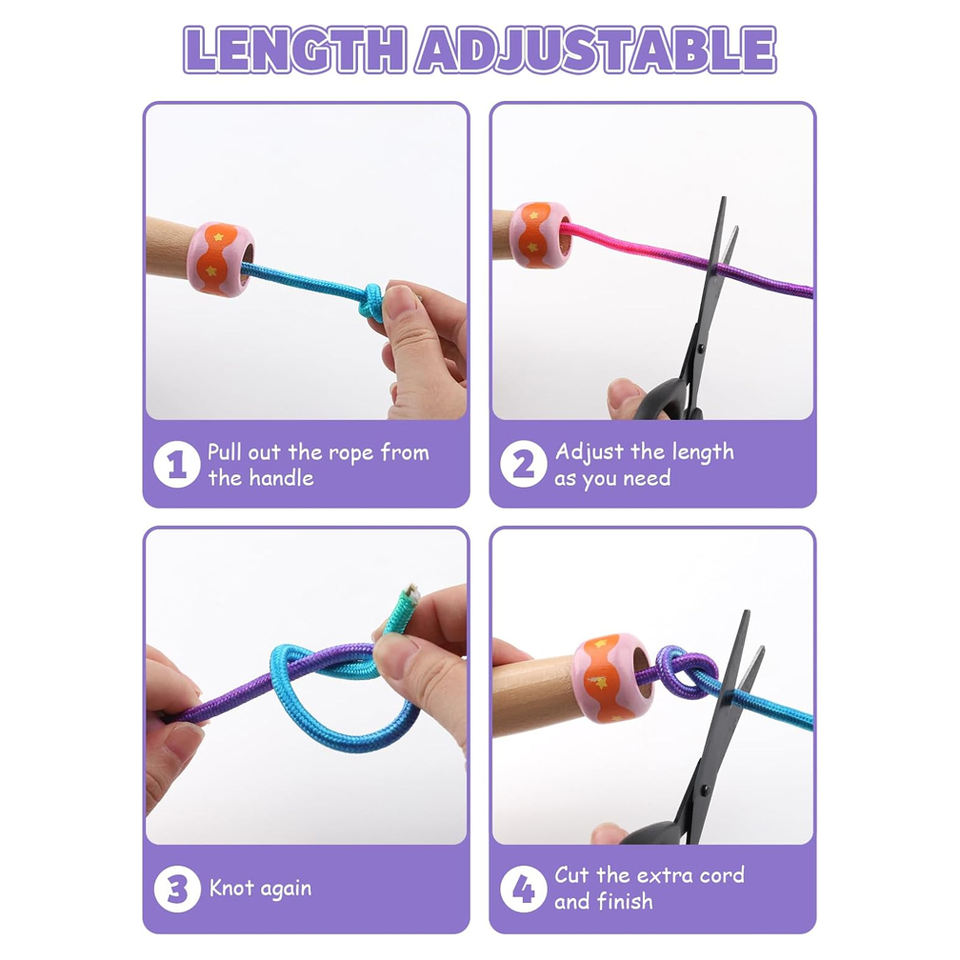 LENGTH ADJUSTABLE

1 Pull out the rope from the handle

2 Adjust the length as you need

3 Knot again

4 Cut the extra cord and finish