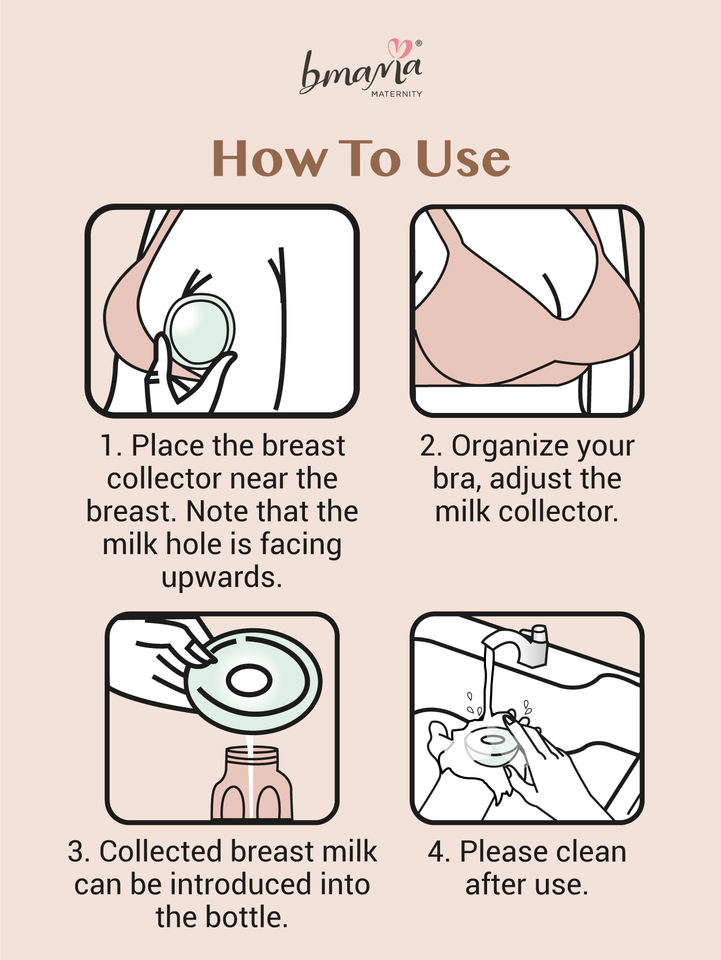 bmama®
MATERNITY

How To Use

1. Place the breast collector near the breast. Note that the milk hole is facing upwards.

2. Organize your bra, adjust the milk collector.

3. Collected breast milk can be introduced into the bottle.

4. Please clean after use.