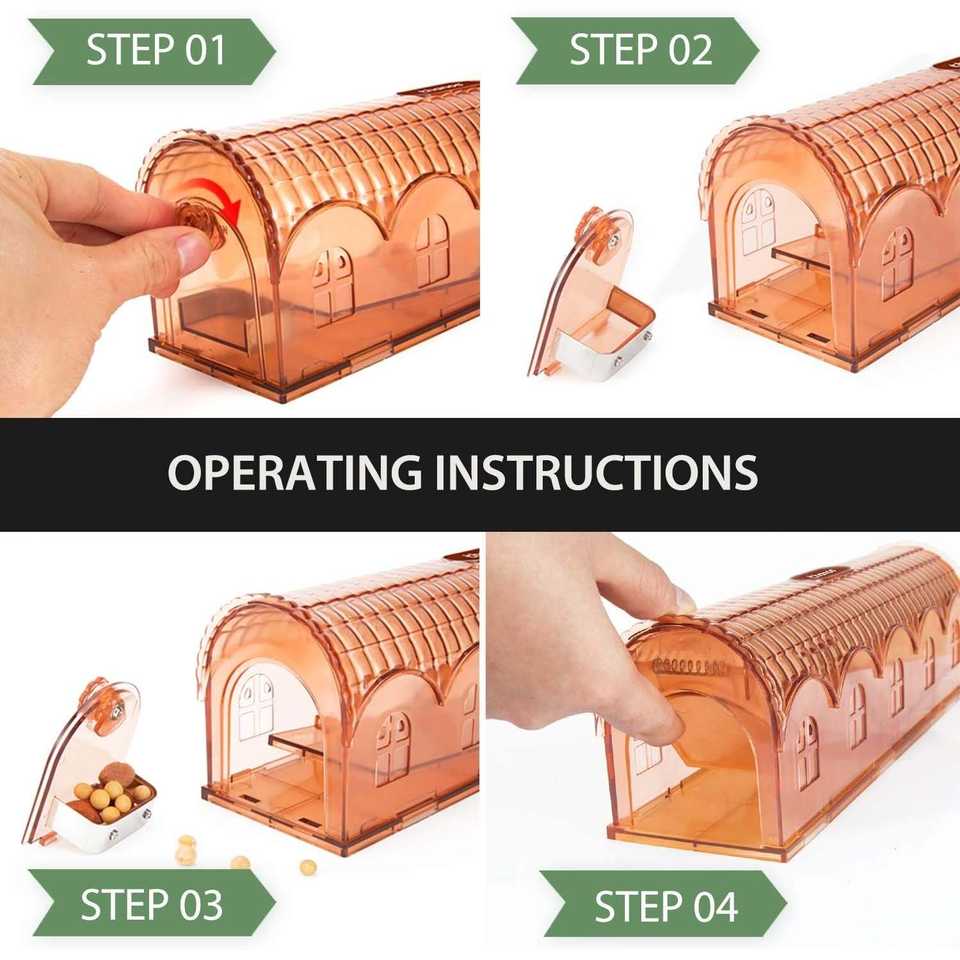 STEP 01

STEP 02

OPERATING INSTRUCTIONS

STEP 03

STEP 04