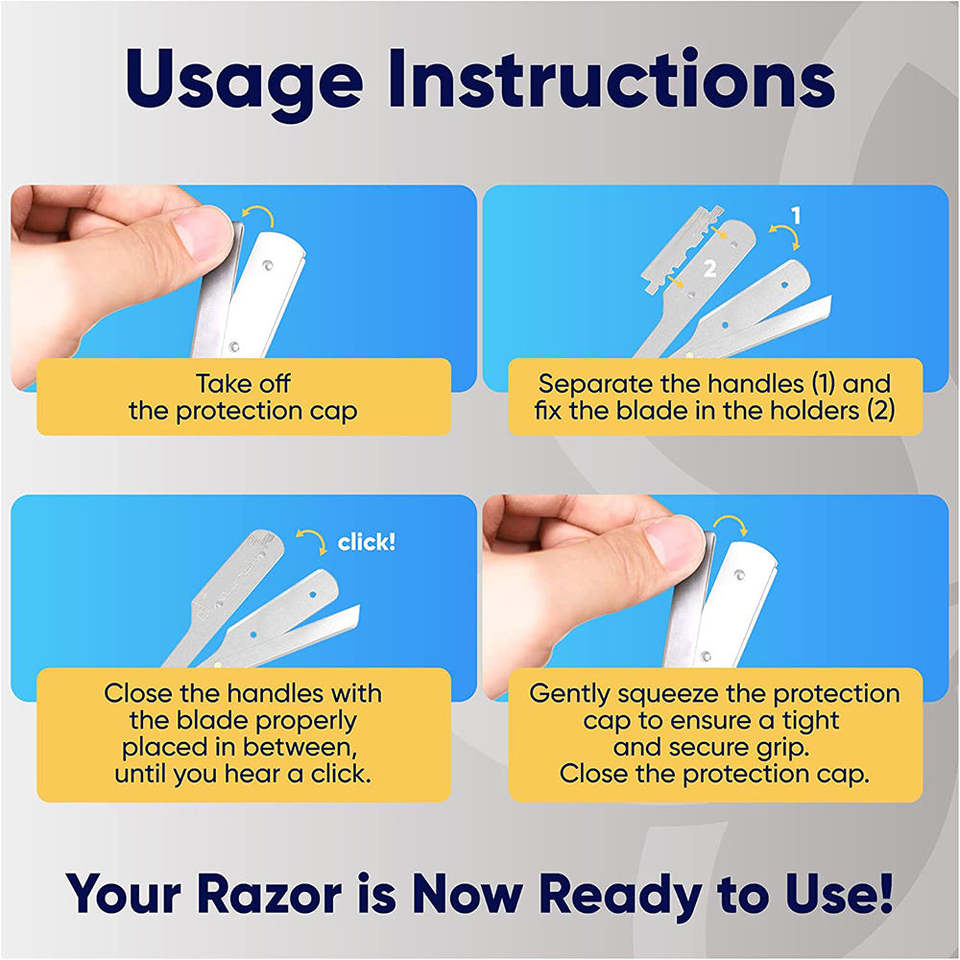 Usage Instructions

Take off the protection cap

1

2

Separate the handles (1) and fix the blade in the holders (2)

click!

Close the handles with the blade properly placed in between, until you hear a click.

Gently squeeze the protection cap to ensure a tight and secure grip. Close the protection cap.

Your Razor is Now Ready to Use!