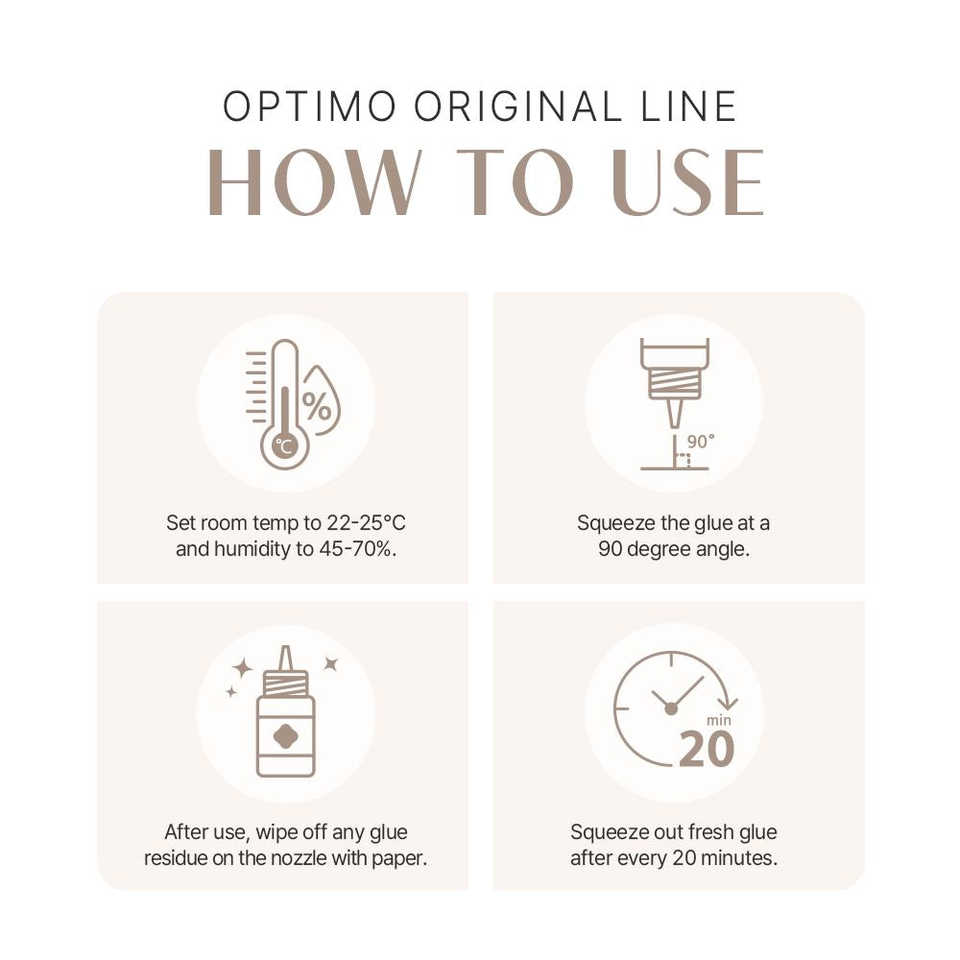 OPTIMO ORIGINAL LINE
HOW TO USE

%
°C

Set room temp to 22-25°C and humidity to 45-70%.

90°

Squeeze the glue at a 90 degree angle.

After use, wipe off any glue residue on the nozzle with paper.

min
20

Squeeze out fresh glue after every 20 minutes.