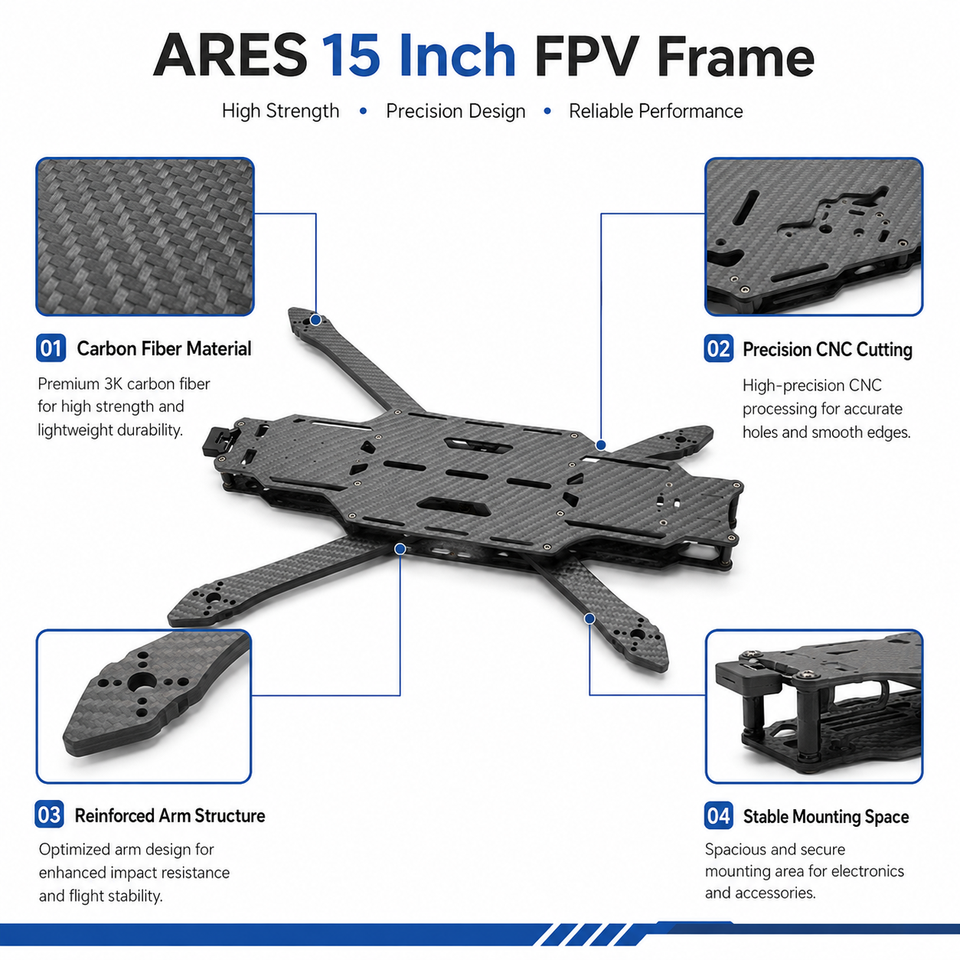 ARES 15 Inch FPV Frame

High Strength • Precision Design • Reliable Performance

01 Carbon Fiber Material

Premium 3K carbon fiber for high strength and lightweight durability.

02 Precision CNC Cutting

High-precision CNC processing for accurate holes and smooth edges.

03 Reinforced Arm Structure

Optimized arm design for enhanced impact resistance and flight stability.

04 Stable Mounting Space

Spacious and secure mounting area for electronics and accessories.