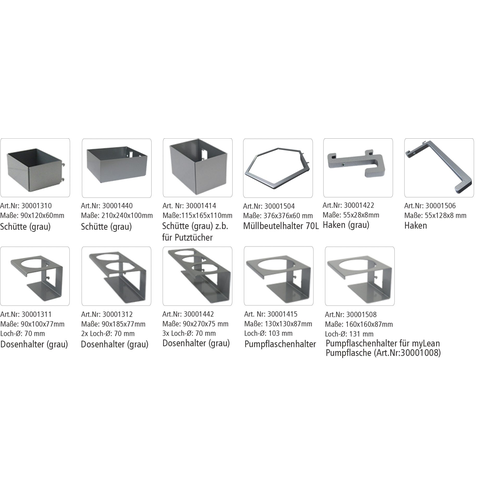 Art.Nr: 30001310
Maße: 90x120x60mm
Schütte (grau)

Art.Nr: 30001440
Maße: 210x240x100mm
Schütte (grau)

Art. Nr: 30001414
Maße:115x165x110mm
Schütte (grau) z.b. für Putztücher

Art.Nr: 30001504
Maße: 376x376x60 mm
Müllbeutelhalter 70L

Art.Nr: 30001422
Maße: 55x28x8mm
Haken (grau)

Art.Nr: 30001506
Maße: 55x128x8 mm
Haken

Art.Nr: 30001311
Maße: 90x100x77mm
Loch-Ø: 70 mm
Dosenhalter (grau)

Art.Nr: 30001312
Maße: 90x185x77mm
2x Loch-Ø: 70 mm
Dosenhalter (grau)

Art.Nr: 30001442
Maße: 90x270x75 mm
3x Loch-Ø: 70 mm
Dosenhalter (grau)

Art. Nr: 30001415
Maße: 130x130x87mm
Loch-Ø: 103 mm
Pumpflaschenhalter

Art.Nr: 30001508
Maße: 160x160x87mm
Loch-Ø: 131 mm
Pumpflaschenhalter für myLean Pumpflasche (Art.Nr:30001008)