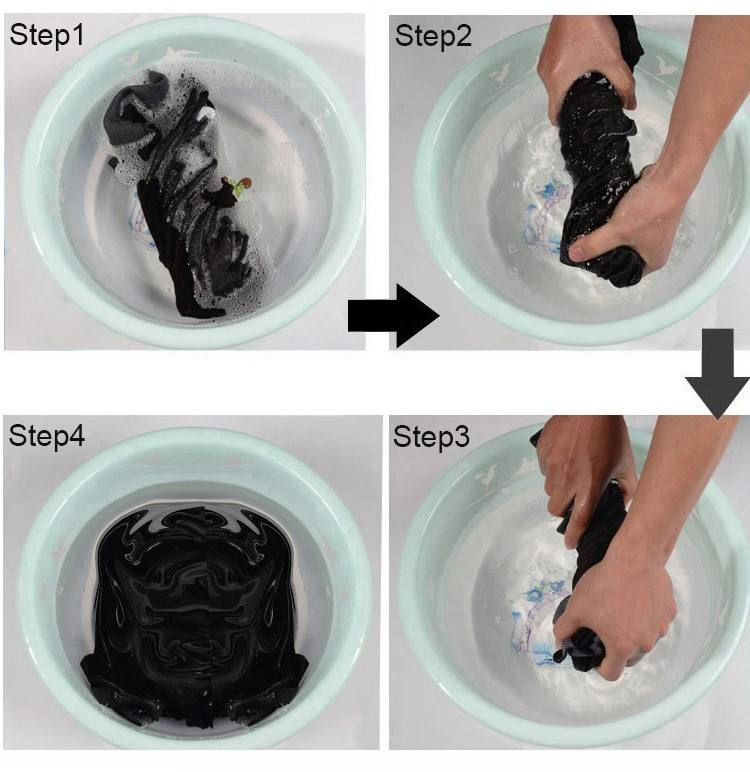 Step1

Step2

Step4

Step3