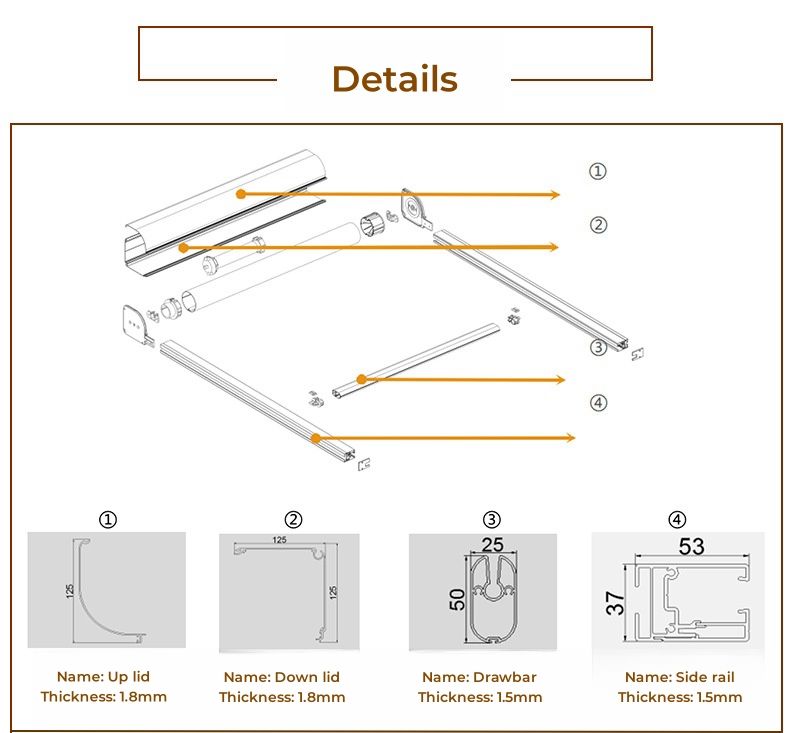 Details

①

②

③

④

①

125

Name: Up lid
Thickness: 1.8mm

②

125

125

Name: Down lid
Thickness: 1.8mm

③

25

50

Name: Drawbar
Thickness: 1.5mm

④

53

37

Name: Side rail
Thickness: 1.5mm