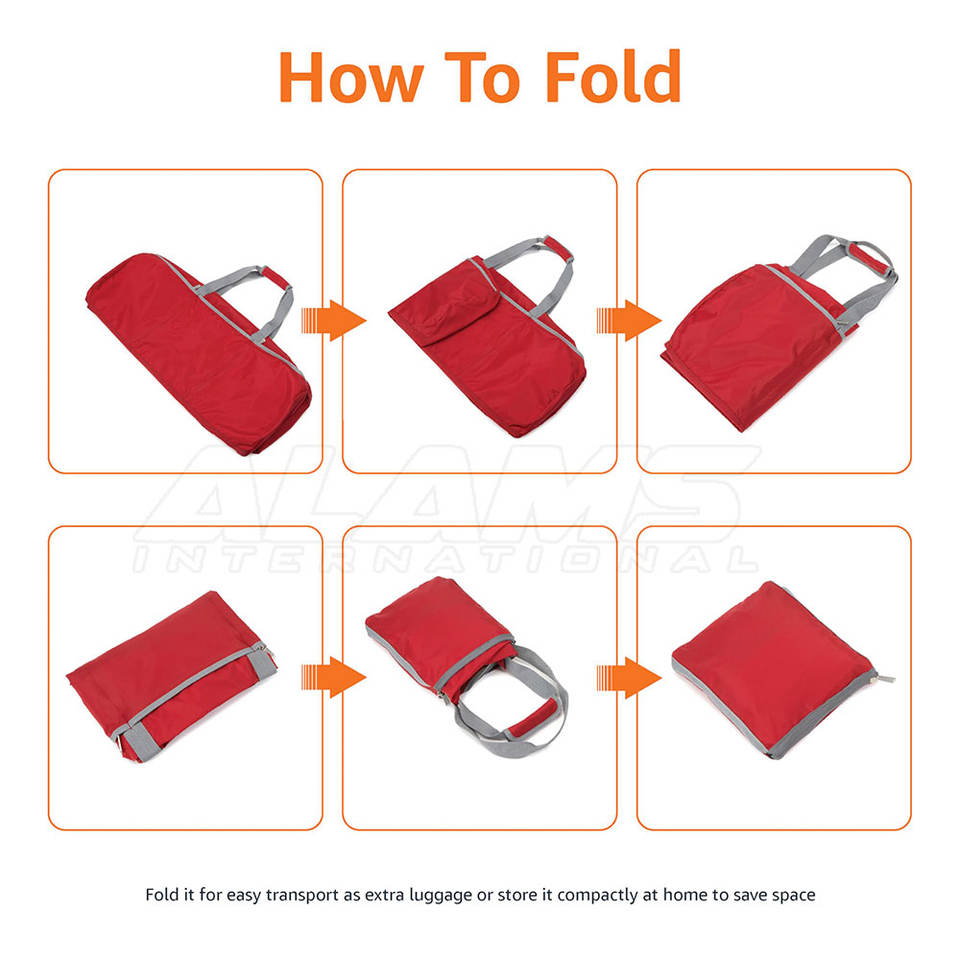 How To Fold

ALAMS
INTERNATIONAL

Fold it for easy transport as extra luggage or store it compactly at home to save space