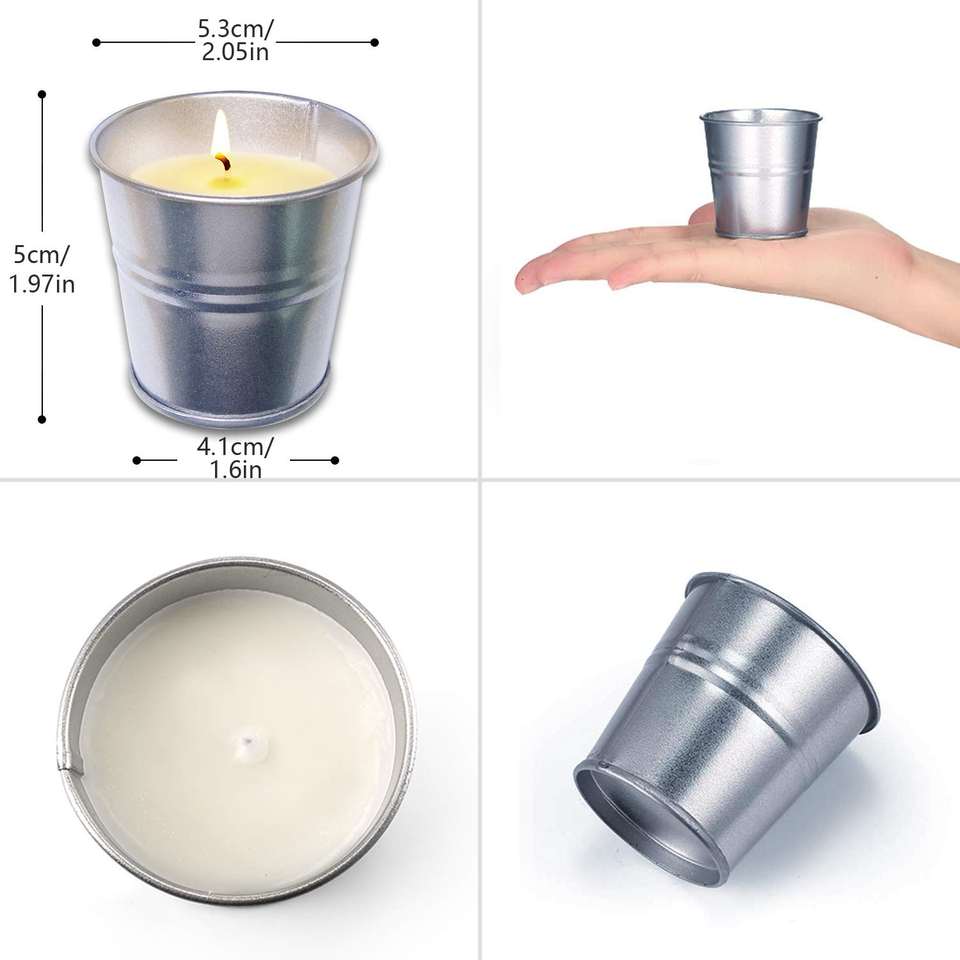 5.3cm/
2.05in

5cm/
1.97in

4.1cm/
1.6in