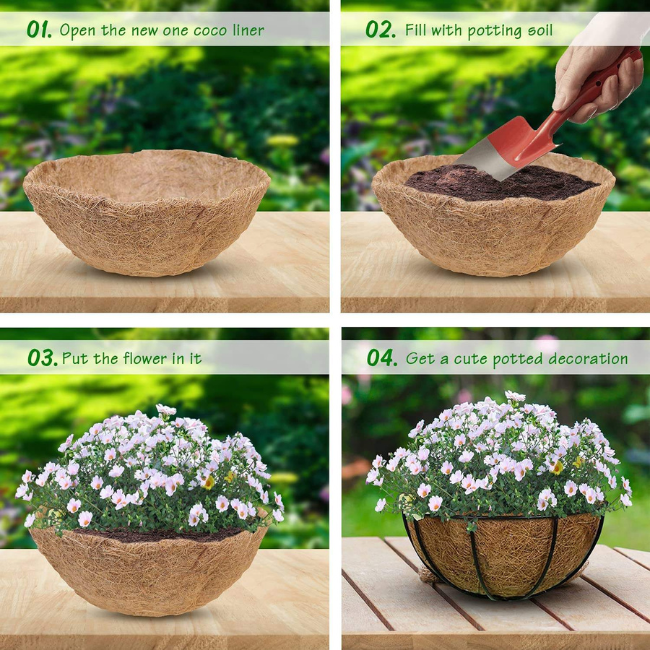 01. Open the new one coco liner

02. Fill with potting soil

03. Put the flower in it

04. Get a cute potted decoration