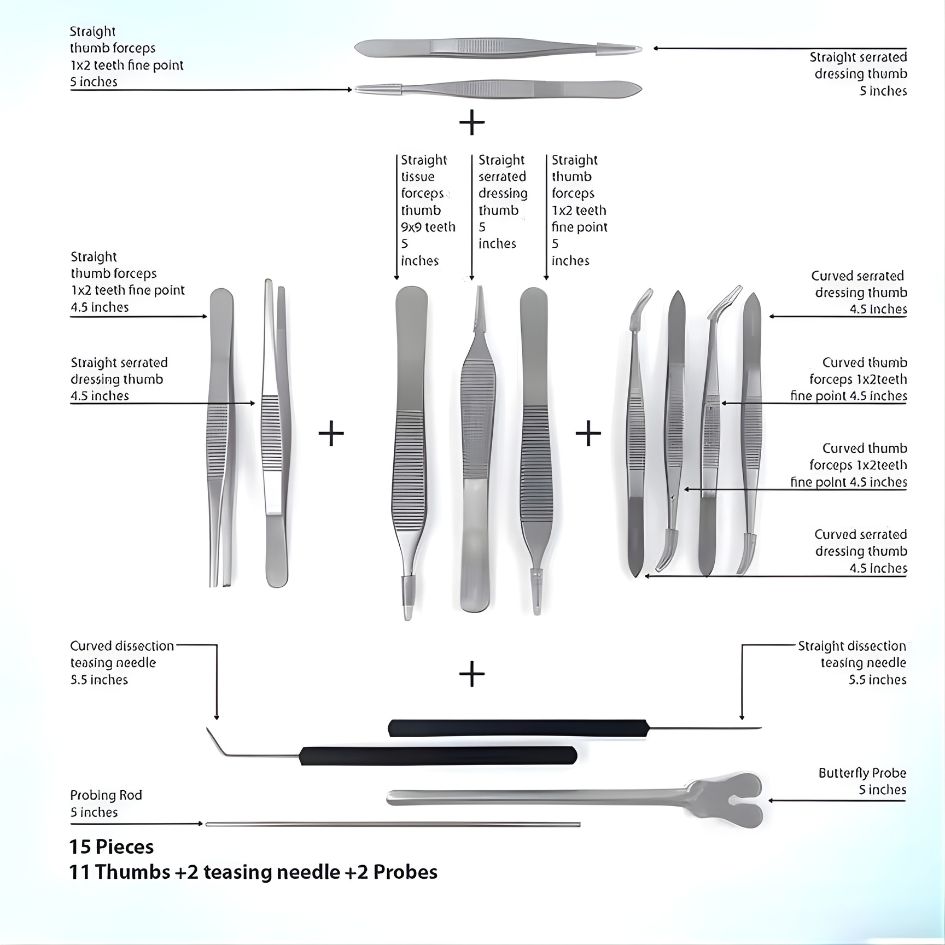 Straight thumb forceps 1x2 teeth fine point 5 inches

Straight serrated dressing thumb 5 inches

+

Straight tissue forceps thumb 9x9 teeth 5 inches

Straight serrated dressing thumb 5 inches

Straight thumb forceps 1x2 teeth fine point 5 inches

Straight thumb forceps 1x2 teeth fine point 4.5 inches

Straight serrated dressing thumb 4.5 inches

+

+

Curved serrated dressing thumb 4.5 inches

Curved thumb forceps 1x2teeth fine point 4.5 inches

Curved thumb forceps 1x2teeth fine point 4.5 inches

Curved serrated dressing thumb 4.5 inches

Curved dissection teasing needle 5.5 inches

+

Straight dissection teasing needle 5.5 inches

Butterfly Probe 5 inches

Probing Rod 5 inches

15 Pieces
11 Thumbs +2 teasing needle +2 Probes