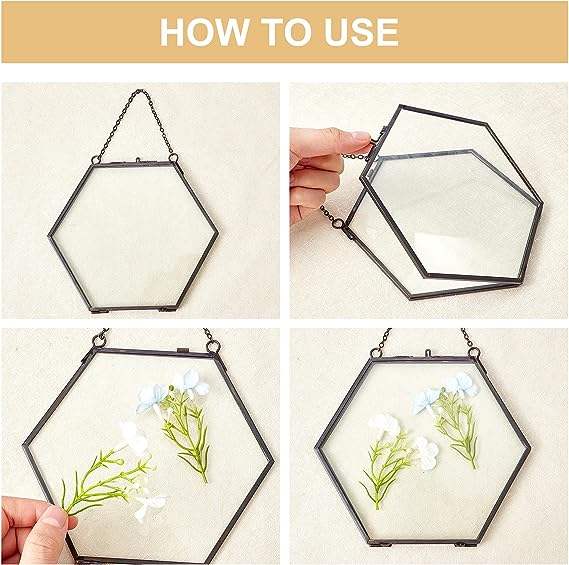 HOW TO USE