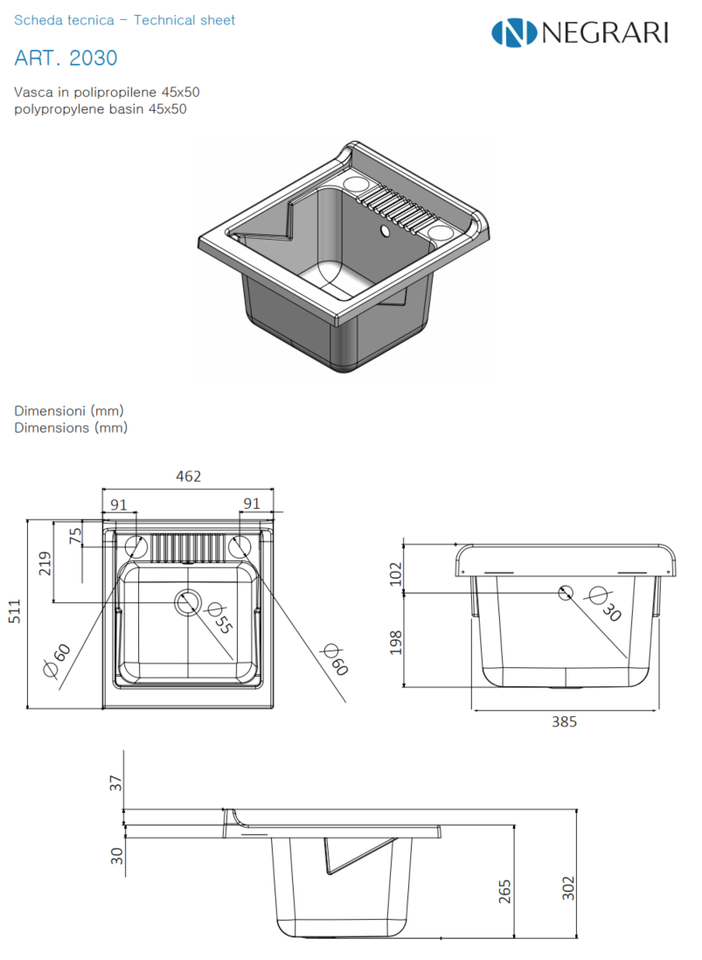 Scheda tecnica – Technical sheet

NEGRARI

ART. 2030

Vasca in polipropilene 45x50
polypropylene basin 45x50

Dimensioni (mm)
Dimensions (mm)

462
91
91
75
219
511
$\varnothing 60$
$\varnothing 55$
$\varnothing 60$

102
198
$\varnothing 30$
385

37
30
265
302