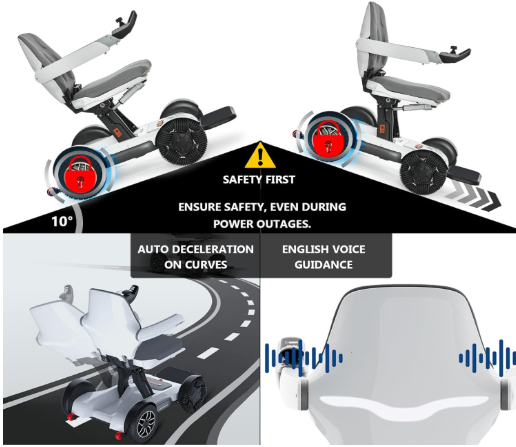 SAFETY FIRST

ENSURE SAFETY, EVEN DURING POWER OUTAGES.

10°

AUTO DECELERATION ON CURVES

ENGLISH VOICE GUIDANCE