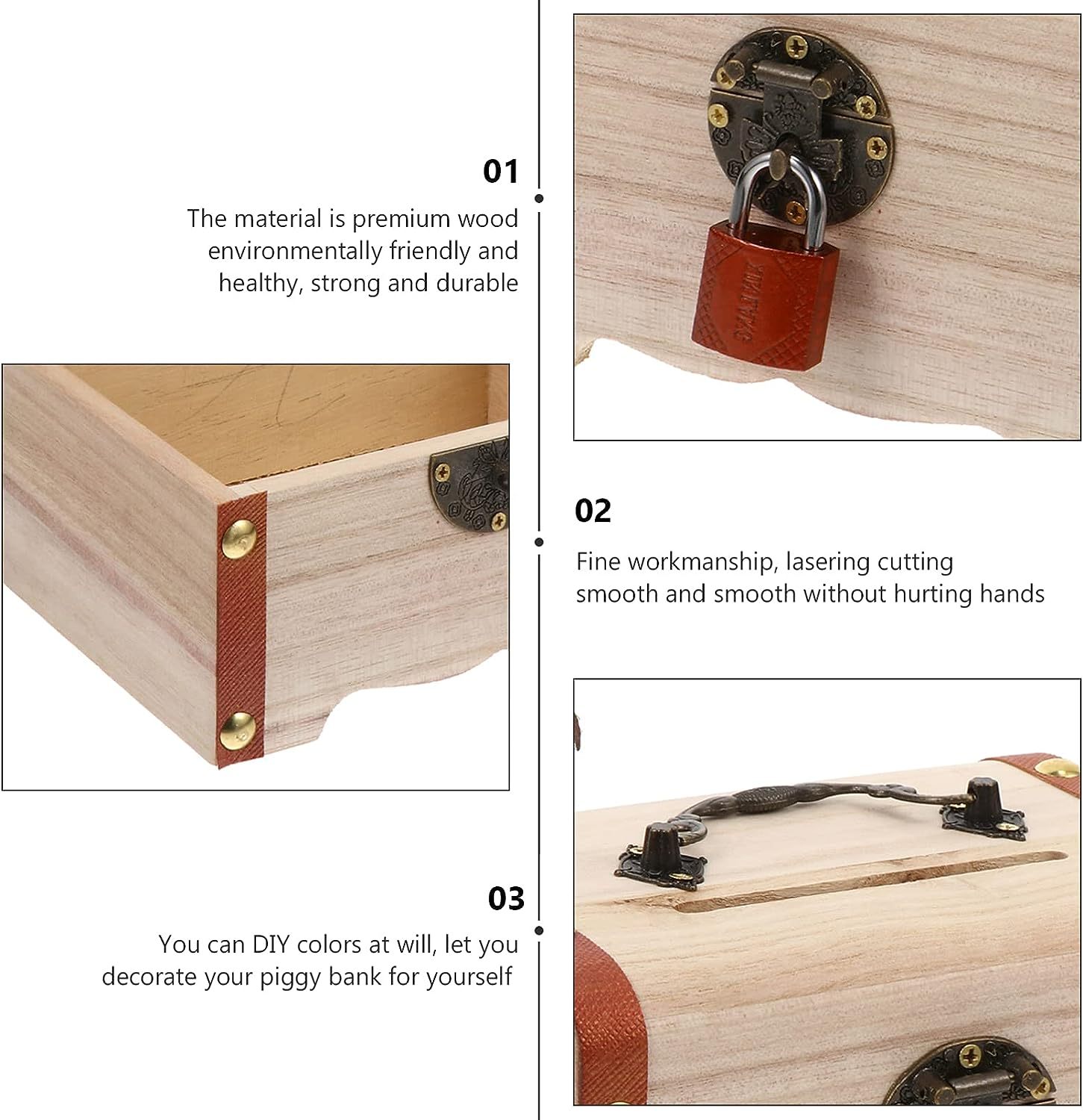 01

The material is premium wood environmentally friendly and healthy, strong and durable

02

Fine workmanship, lasering cutting smooth and smooth without hurting hands

03

You can DIY colors at will, let you decorate your piggy bank for yourself