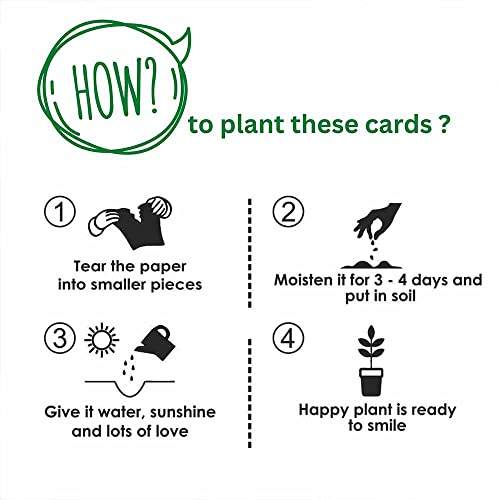 HOW?

to plant these cards ?

1

Tear the paper into smaller pieces

2

Moisten it for 3 - 4 days and put in soil

3

Give it water, sunshine and lots of love

4

Happy plant is ready to smile