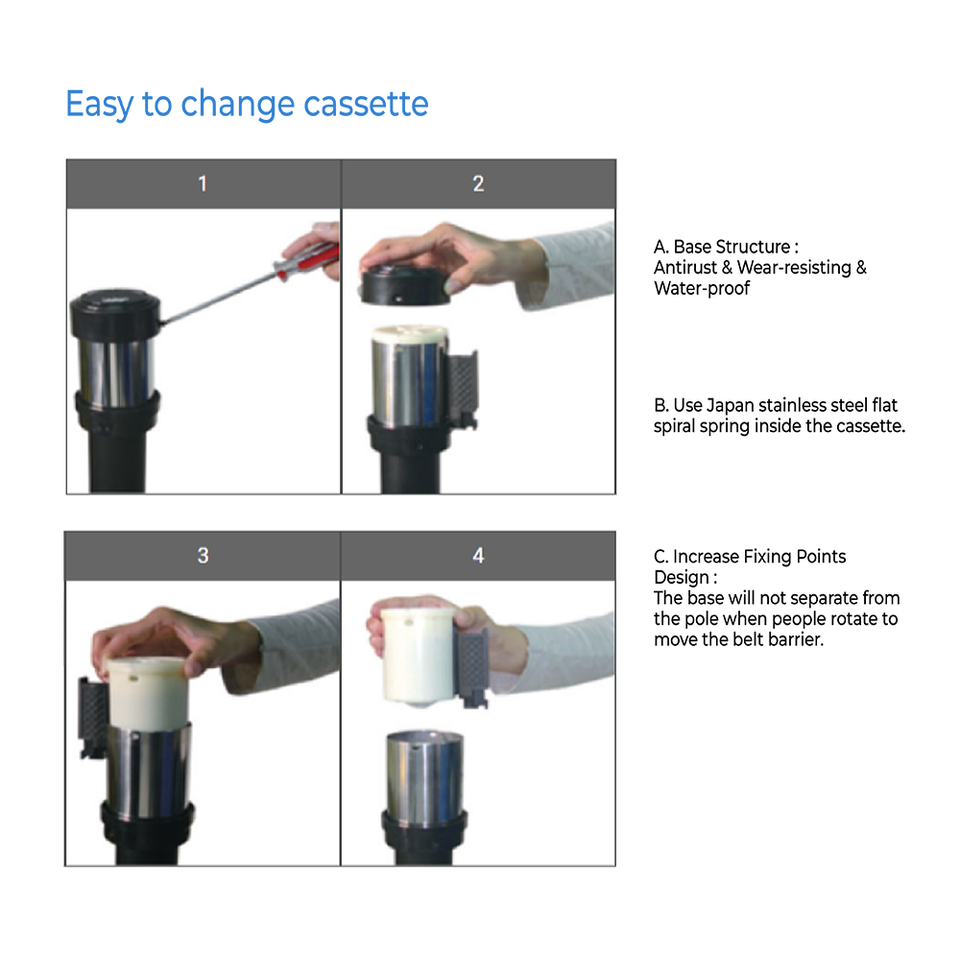 Easy to change cassette

1

2

3

4

A. Base Structure :
Antirust & Wear-resisting & Water-proof

B. Use Japan stainless steel flat spiral spring inside the cassette.

C. Increase Fixing Points Design :
The base will not separate from the pole when people rotate to move the belt barrier.