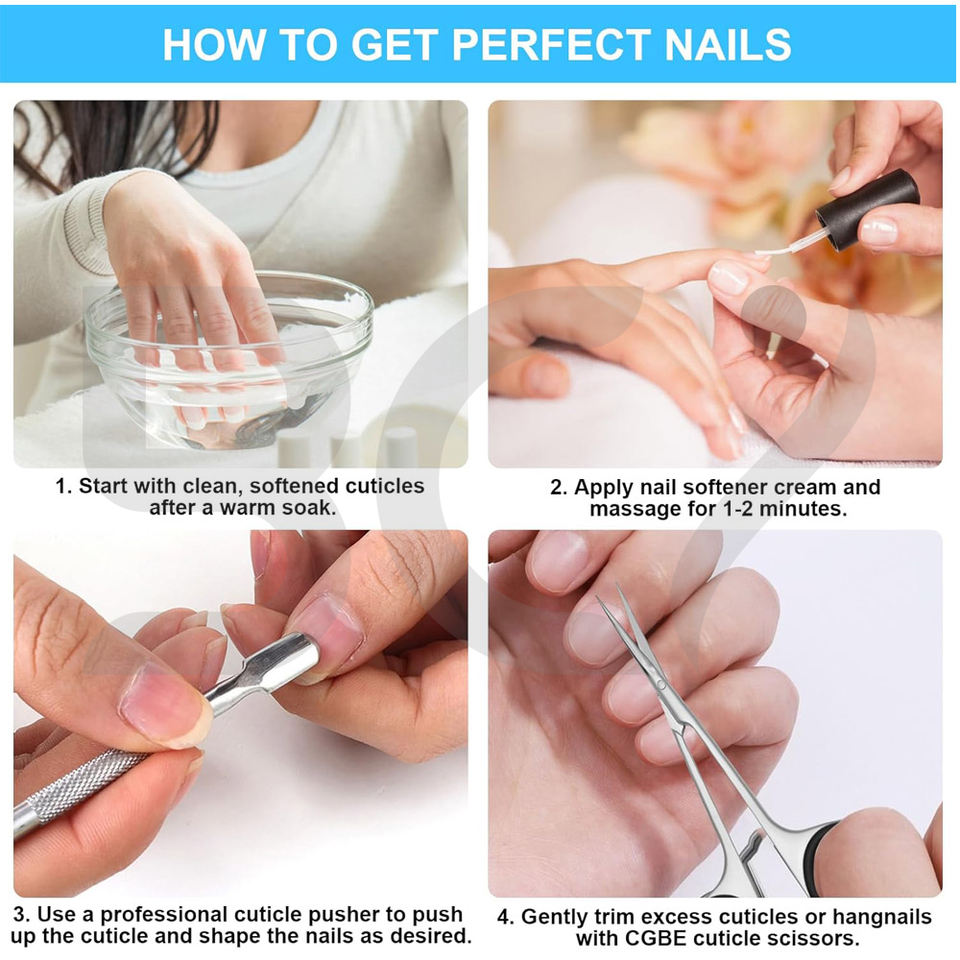 HOW TO GET PERFECT NAILS

1. Start with clean, softened cuticles after a warm soak.

2. Apply nail softener cream and massage for 1-2 minutes.

3. Use a professional cuticle pusher to push up the cuticle and shape the nails as desired.

4. Gently trim excess cuticles or hangnails with CGBE cuticle scissors.