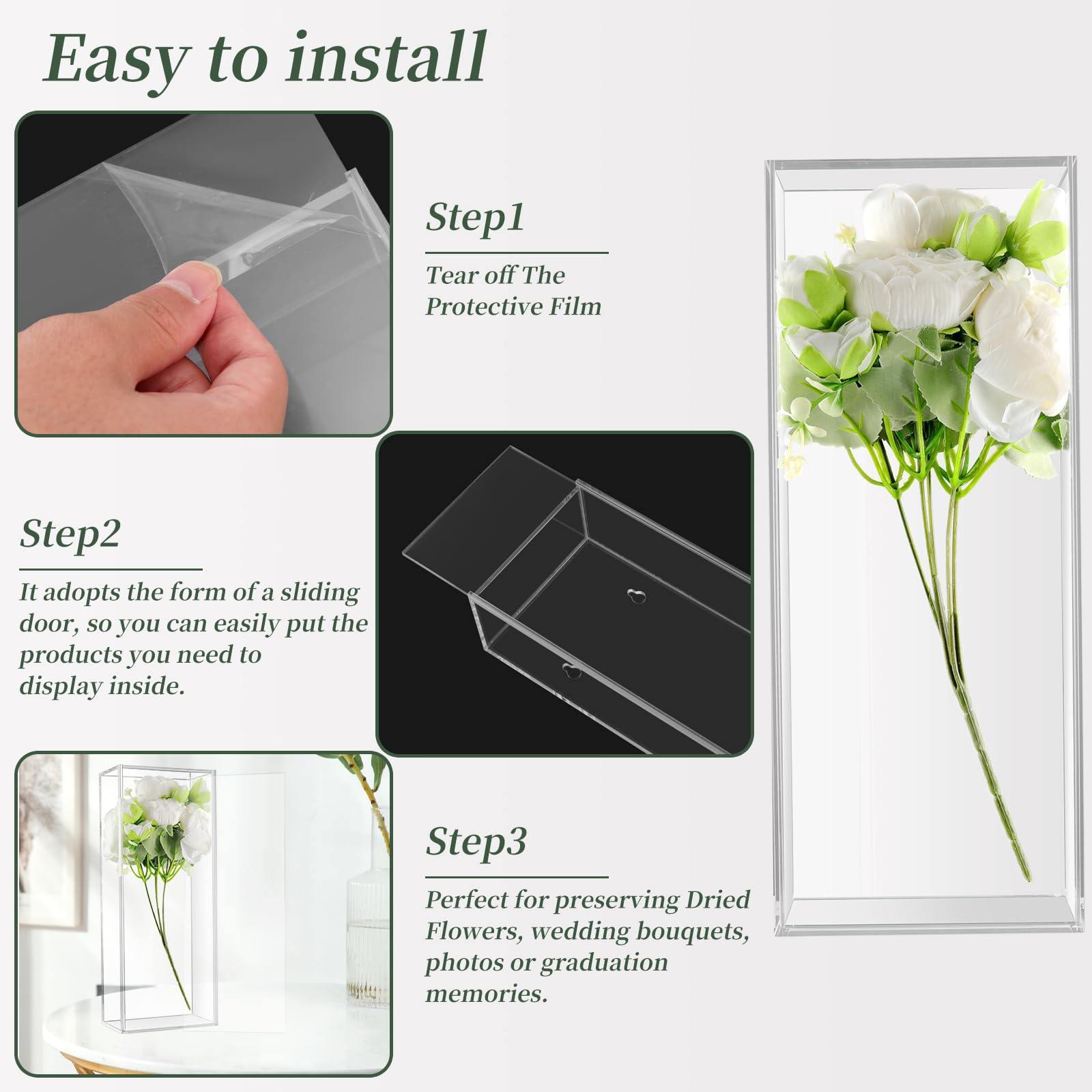 Easy to install

Step1

Tear off The Protective Film

Step2

It adopts the form of a sliding door, so you can easily put the products you need to display inside.

Step3

Perfect for preserving Dried Flowers, wedding bouquets, photos or graduation memories.