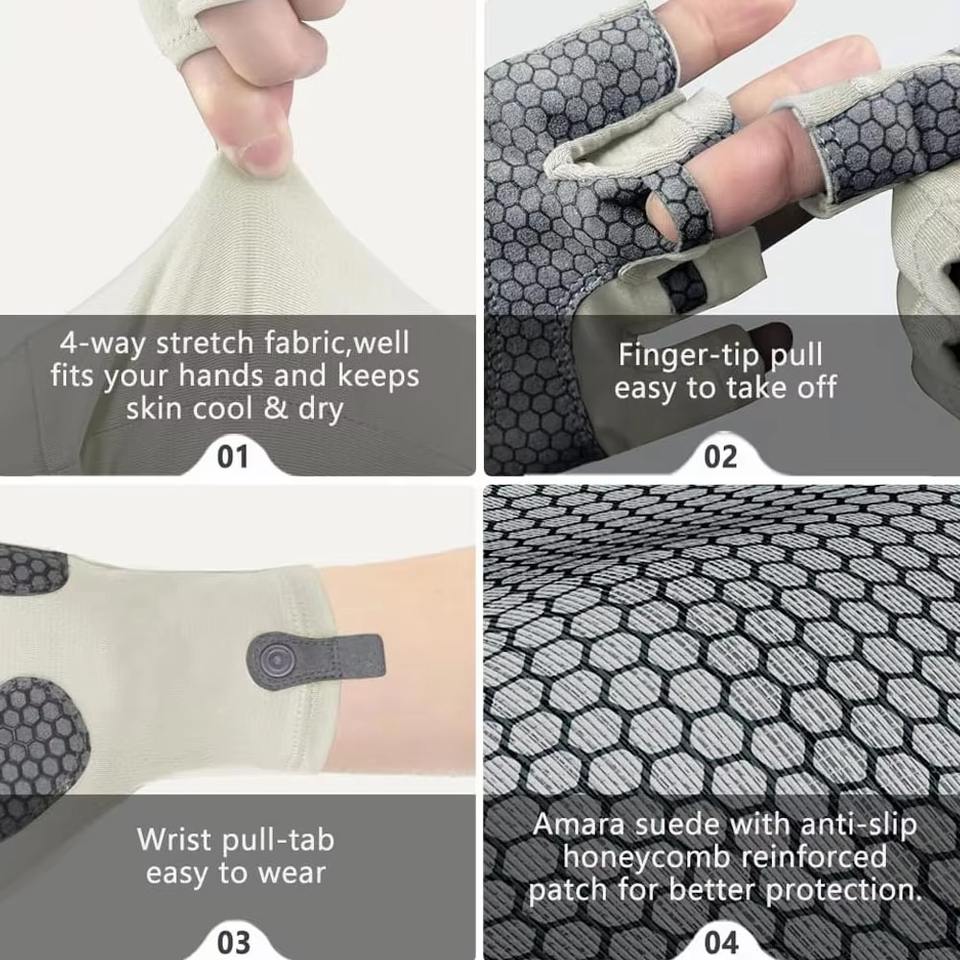 4-way stretch fabric,well fits your hands and keeps skin cool & dry

01

Finger-tip pull easy to take off

02

Wrist pull-tab easy to wear

03

Amara suede with anti-slip honeycomb reinforced patch for better protection.

04