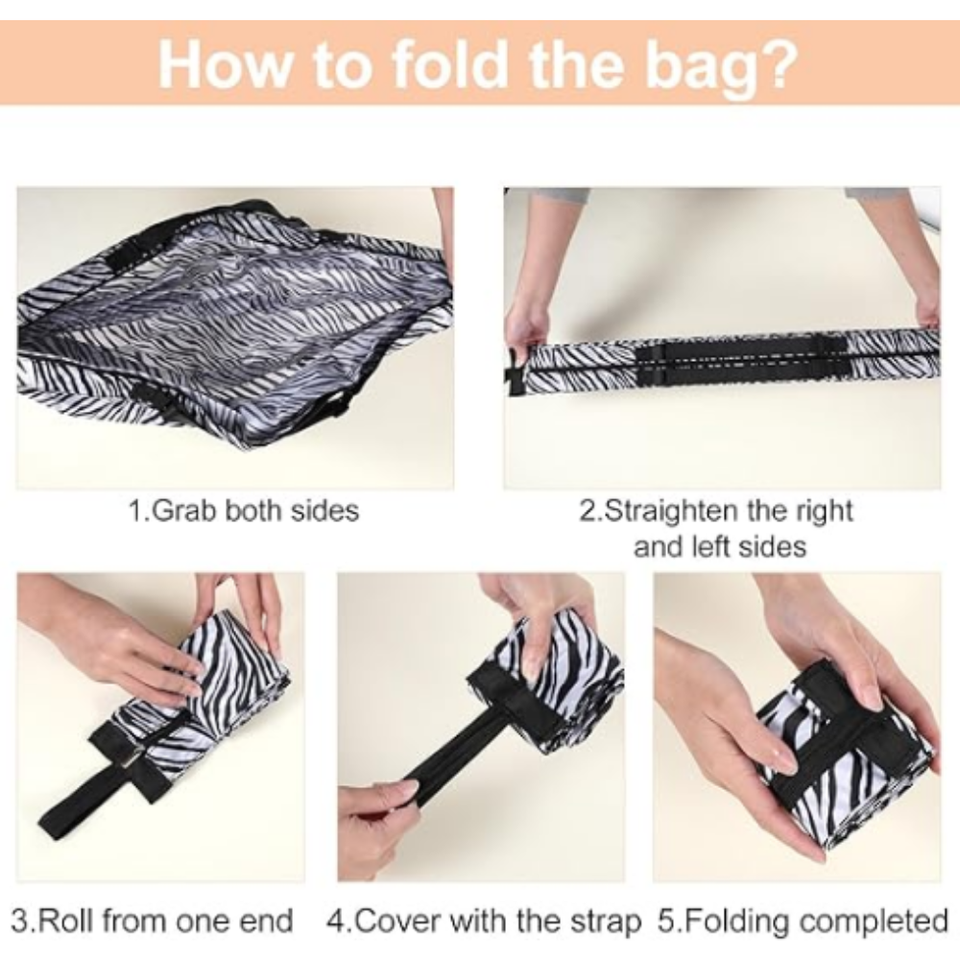 How to fold the bag?

1.Grab both sides

2.Straighten the right and left sides

3.Roll from one end

4.Cover with the strap

5.Folding completed