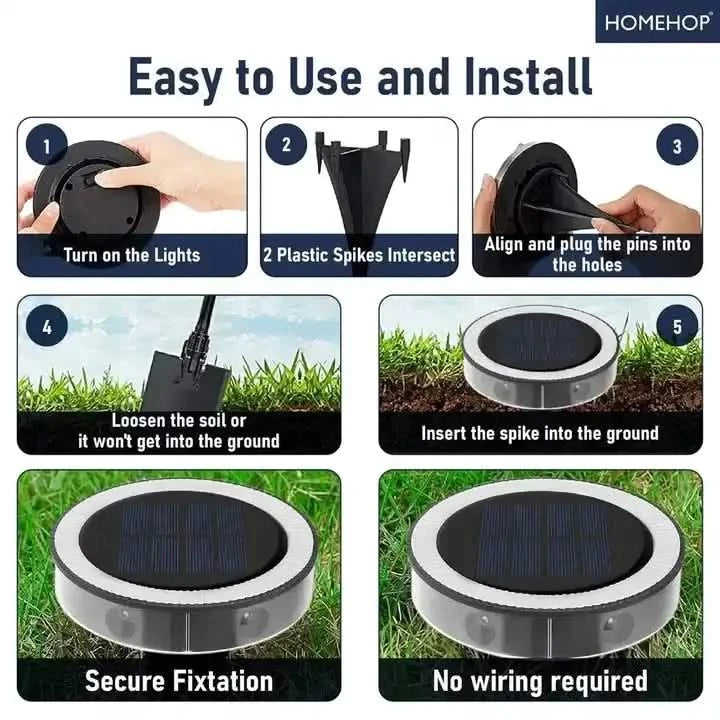 HOMEHOP®

Easy to Use and Install

1
Turn on the Lights

2
2 Plastic Spikes Intersect

3
Align and plug the pins into the holes

4
Loosen the soil or it won't get into the ground

5
Insert the spike into the ground

Secure Fixtation

No wiring required