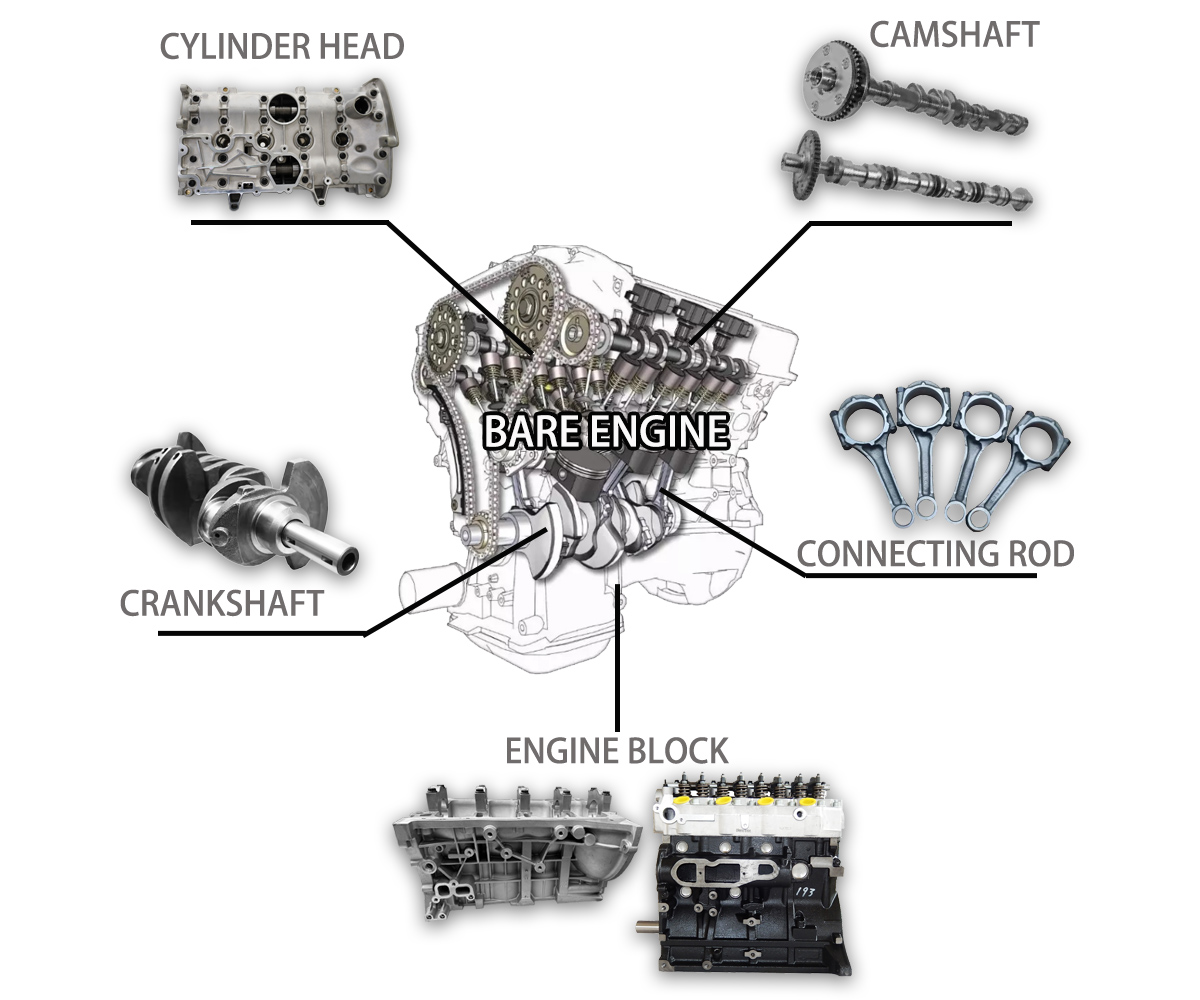 CYLINDER HEAD

CAMSHAFT

BARE ENGINE

CONNECTING ROD

CRANKSHAFT

ENGINE BLOCK

193