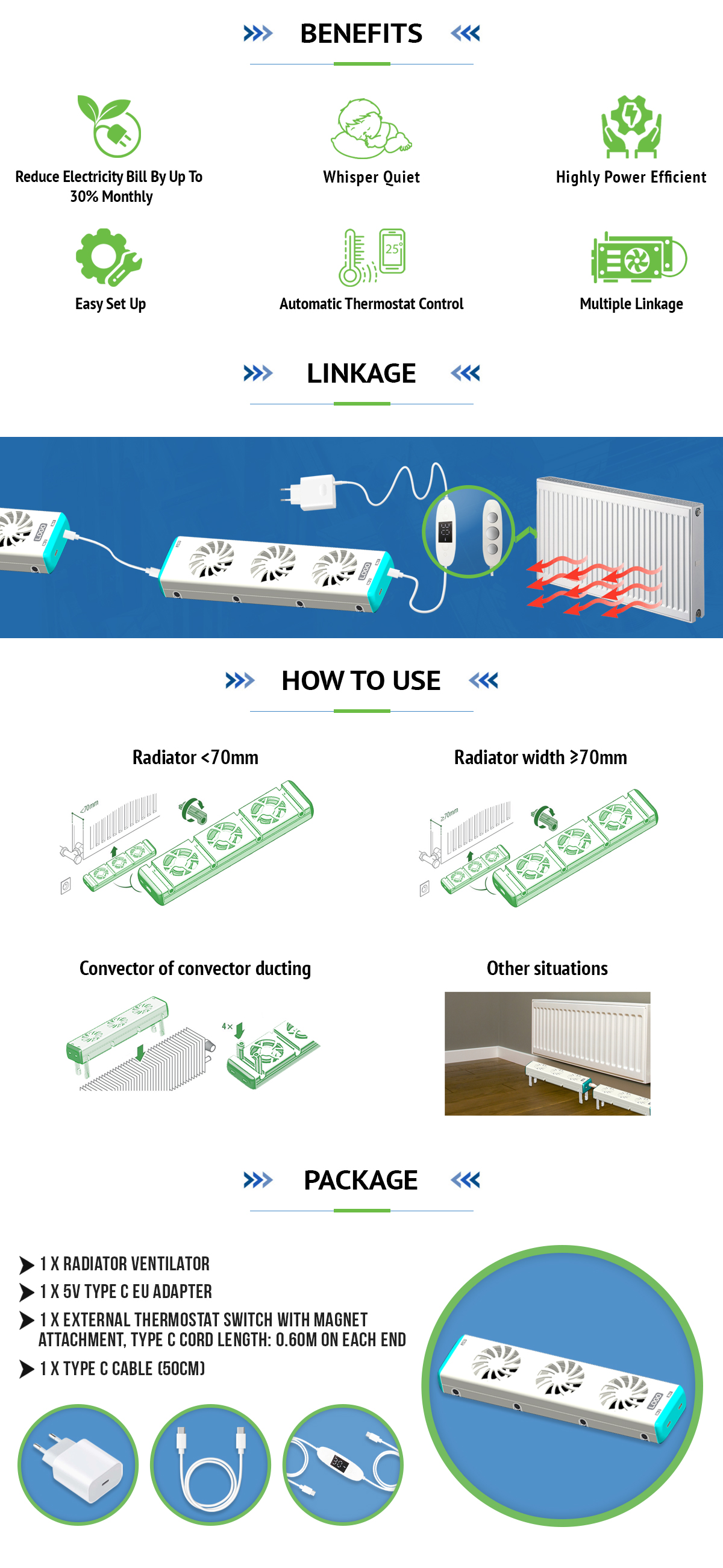 BENEFITS

Reduce Electricity Bill By Up To 30% Monthly

Whisper Quiet

Highly Power Efficient

Easy Set Up

25°

Automatic Thermostat Control

Multiple Linkage

LINKAGE

LOGO

LOGO

HOW TO USE

Radiator <70mm

<70mm

Radiator width ≥70mm

≥70mm

Convector of convector ducting

4×

Other situations

PACKAGE

1 X RADIATOR VENTILATOR
1 X 5V TYPE C EU ADAPTER
1 X EXTERNAL THERMOSTAT SWITCH WITH MAGNET ATTACHMENT, TYPE C CORD LENGTH: 0.60M ON EACH END
1 X TYPE C CABLE (50CM)

LOGO