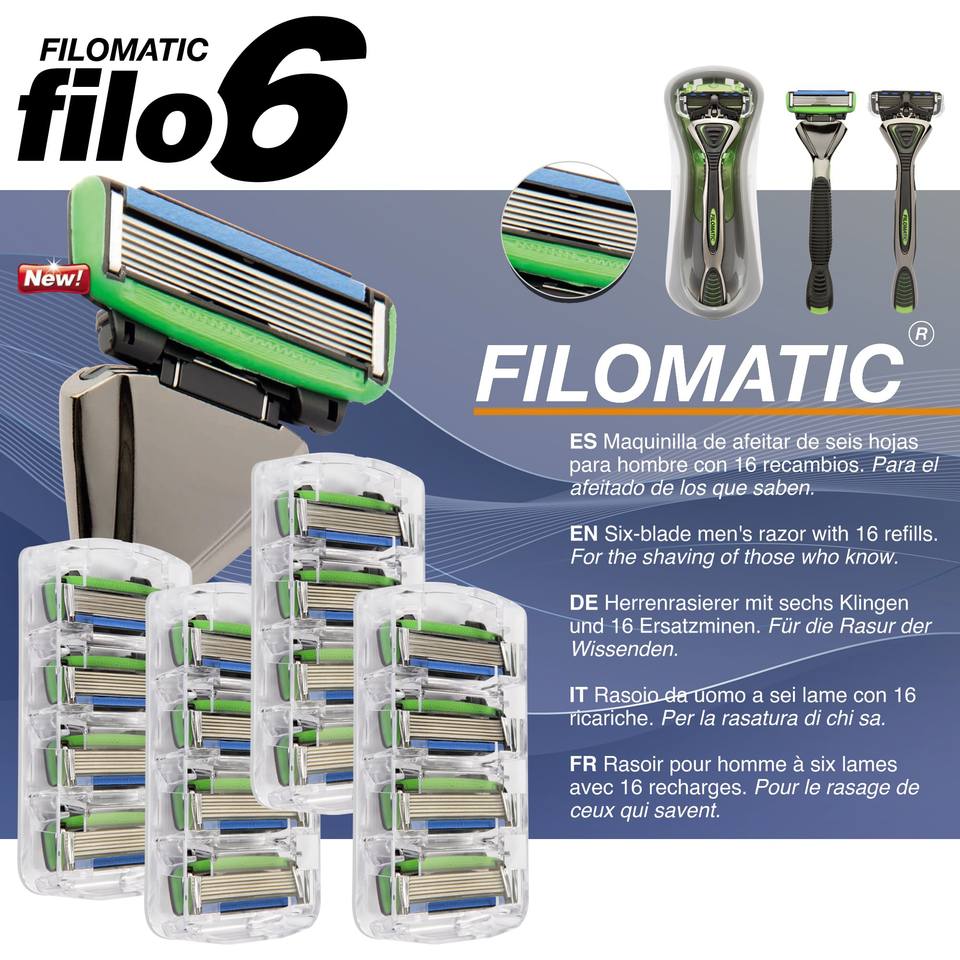 FILOMATIC
filo6

New!

FILOMATIC®

ES Maquinilla de afeitar de seis hojas para hombre con 16 recambios. Para el afeitado de los que saben.

EN Six-blade men's razor with 16 refills. For the shaving of those who know.

DE Herrenrasierer mit sechs Klingen und 16 Ersatzminen. Für die Rasur der Wissenden.

IT Rasoio da uomo a sei lame con 16 ricariche. Per la rasatura di chi sa.

FR Rasoir pour homme à six lames avec 16 recharges. Pour le rasage de ceux qui savent.