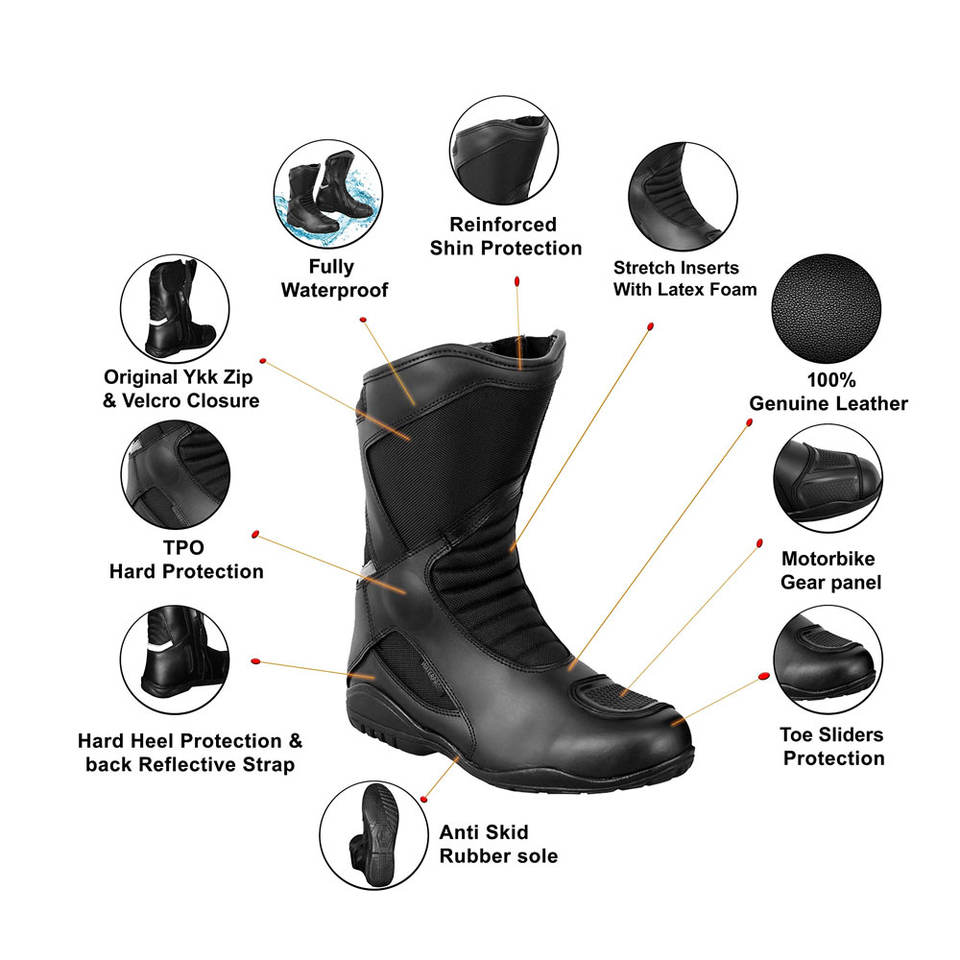 Fully Waterproof

Reinforced Shin Protection

Stretch Inserts With Latex Foam

Original Ykk Zip & Velcro Closure

100% Genuine Leather

TPO Hard Protection

Motorbike Gear panel

Hard Heel Protection & back Reflective Strap

Toe Sliders Protection

Anti Skid Rubber sole