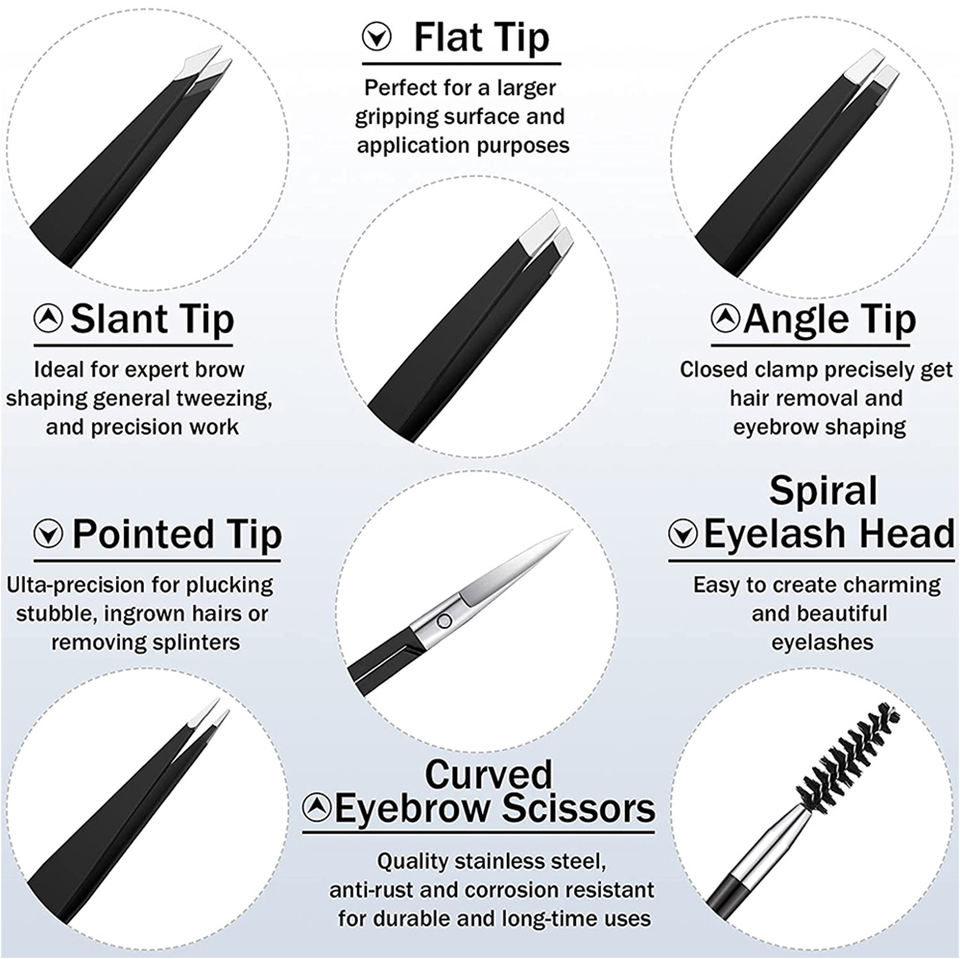 Flat Tip

Perfect for a larger gripping surface and application purposes

Slant Tip

Ideal for expert brow shaping general tweezing, and precision work

Angle Tip

Closed clamp precisely get hair removal and eyebrow shaping

Pointed Tip

Ulta-precision for plucking stubble, ingrown hairs or removing splinters

Spiral Eyelash Head

Easy to create charming and beautiful eyelashes

Curved Eyebrow Scissors

Quality stainless steel, anti-rust and corrosion resistant for durable and long-time uses