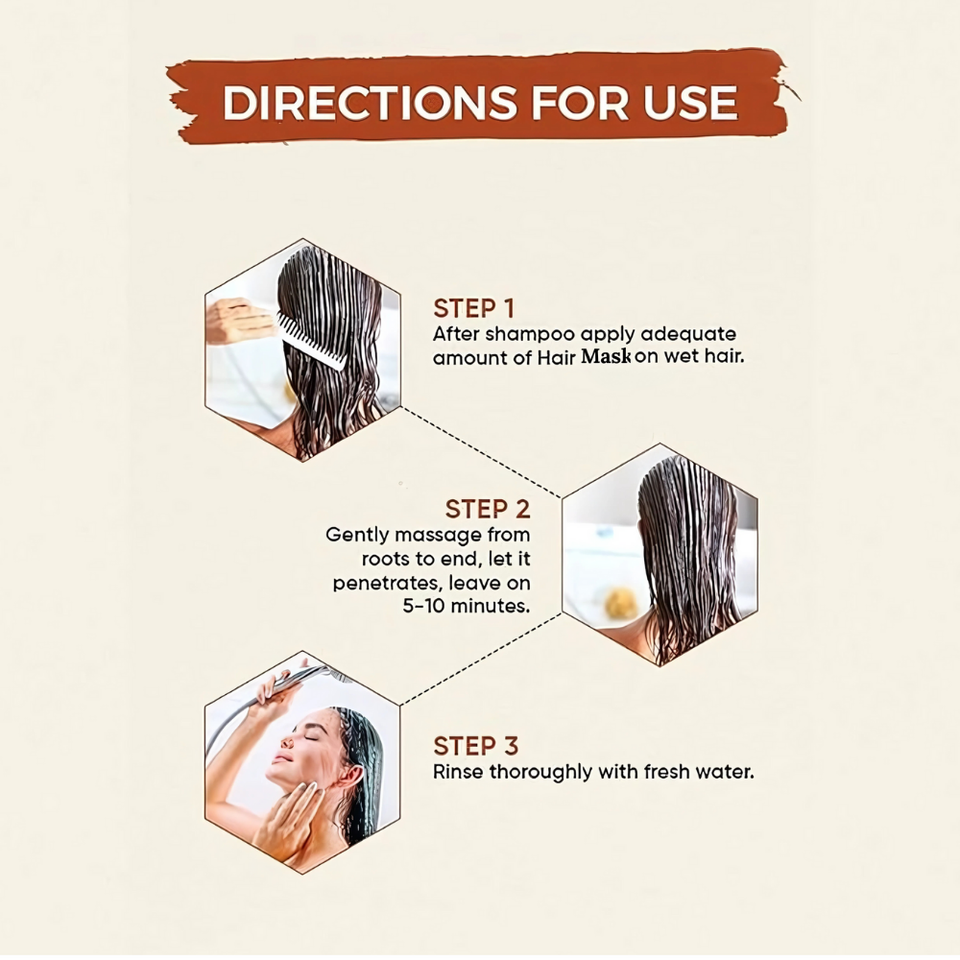 DIRECTIONS FOR USE

STEP 1
After shampoo apply adequate amount of Hair Mask on wet hair.

STEP 2
Gently massage from roots to end, let it penetrates, leave on 5-10 minutes.

STEP 3
Rinse thoroughly with fresh water.