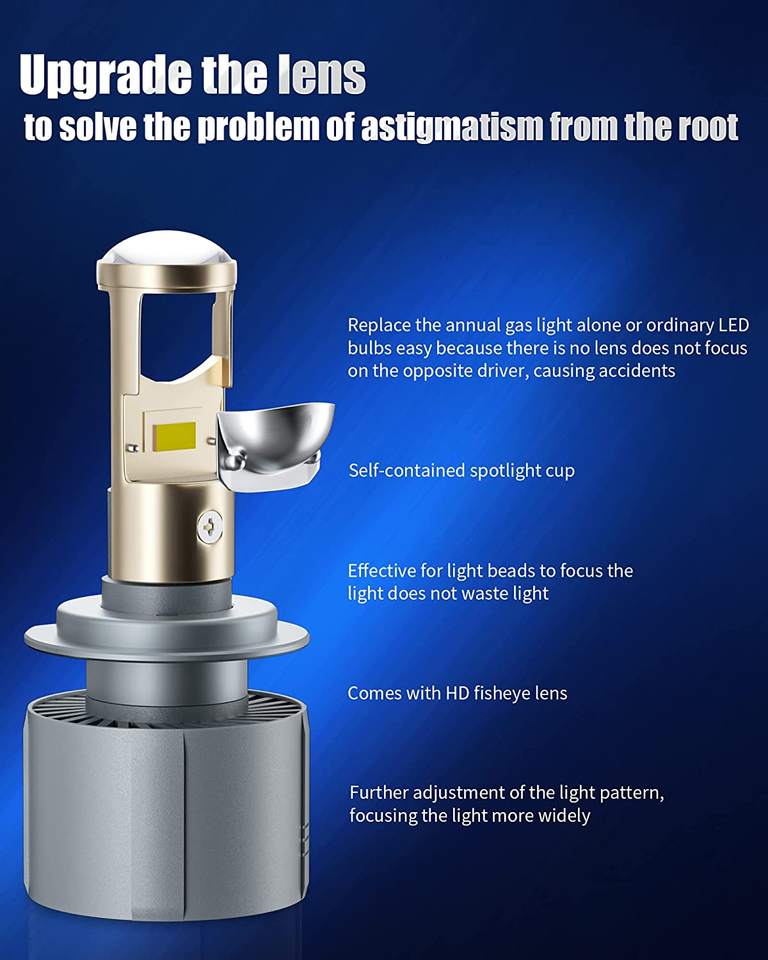 Upgrade the lens
to solve the problem of astigmatism from the root

Replace the annual gas light alone or ordinary LED bulbs easy because there is no lens does not focus on the opposite driver, causing accidents

Self-contained spotlight cup

Effective for light beads to focus the light does not waste light

Comes with HD fisheye lens

Further adjustment of the light pattern, focusing the light more widely