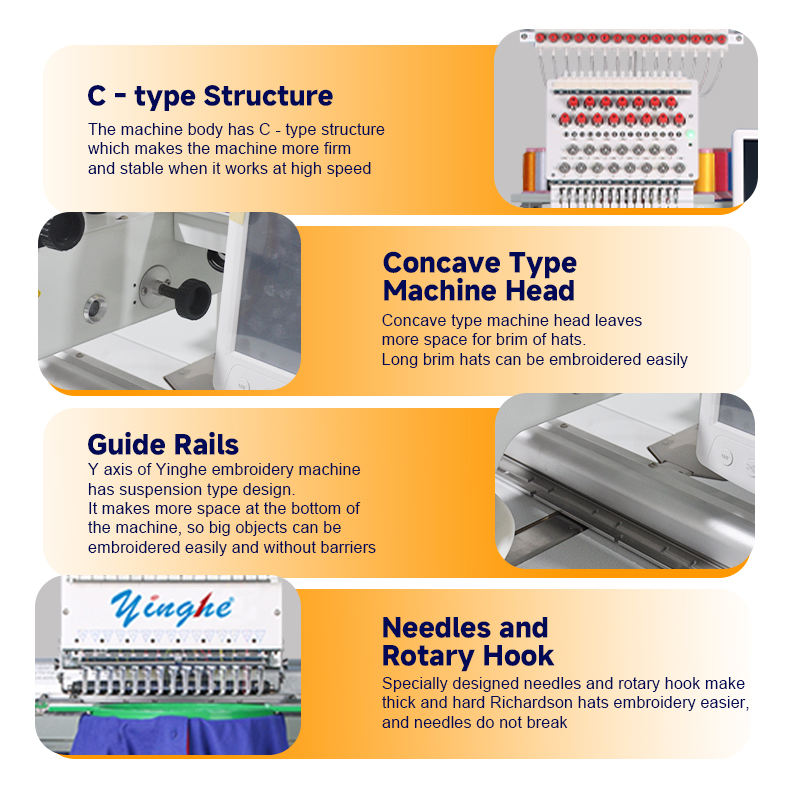 C - type Structure

The machine body has C - type structure which makes the machine more firm and stable when it works at high speed

Concave Type Machine Head

Concave type machine head leaves more space for brim of hats.
Long brim hats can be embroidered easily

Guide Rails

Y axis of Yinghe embroidery machine has suspension type design.
It makes more space at the bottom of the machine, so big objects can be embroidered easily and without barriers

Yinghe

Needles and Rotary Hook

Specially designed needles and rotary hook make thick and hard Richardson hats embroidery easier, and needles do not break