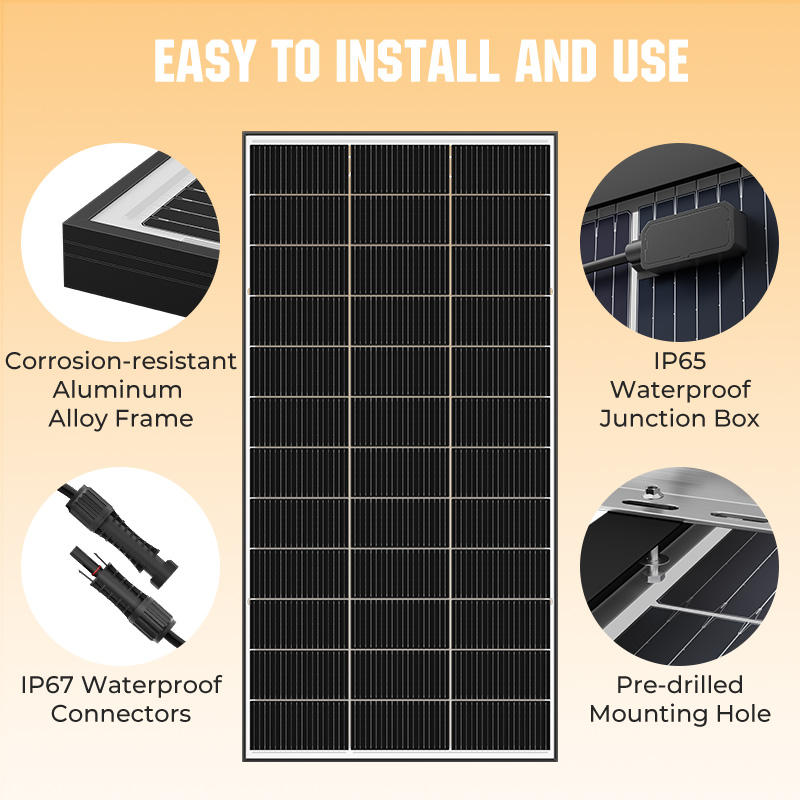 EASY TO INSTALL AND USE

Corrosion-resistant Aluminum Alloy Frame

IP67 Waterproof Connectors

IP65 Waterproof Junction Box

Pre-drilled Mounting Hole