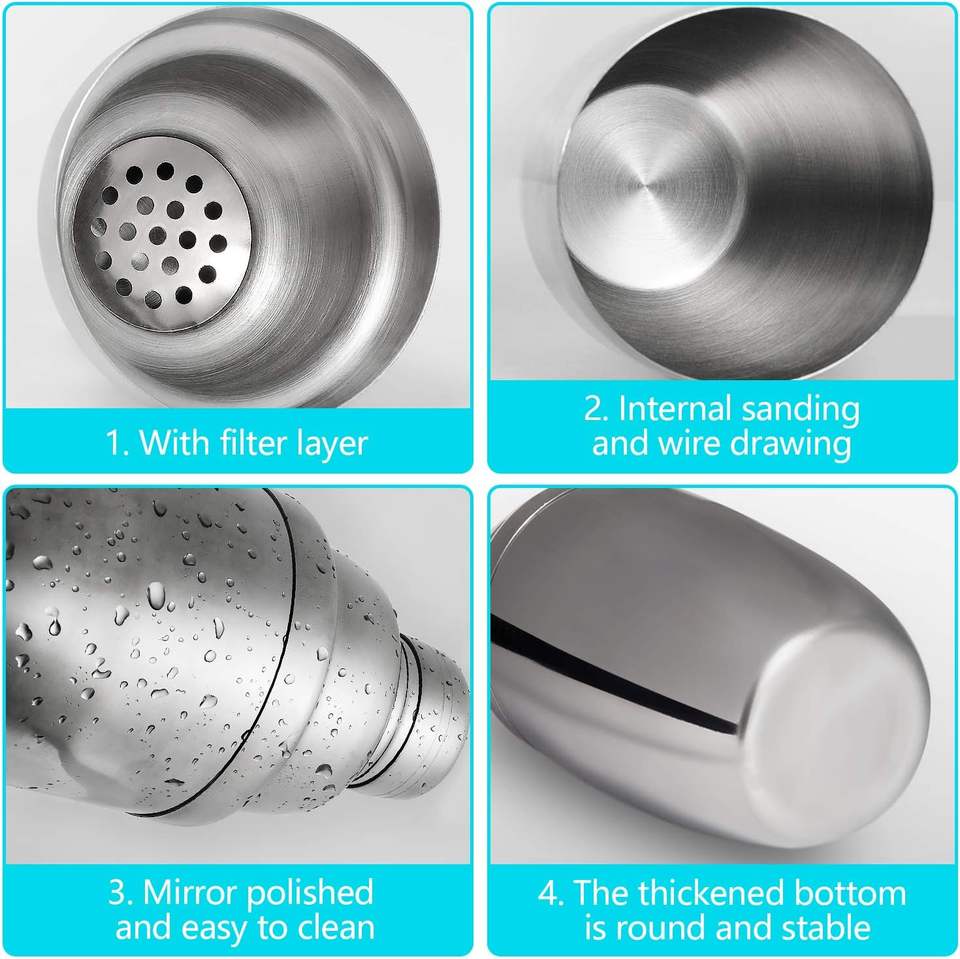 1. With filter layer

2. Internal sanding and wire drawing

3. Mirror polished and easy to clean

4. The thickened bottom is round and stable