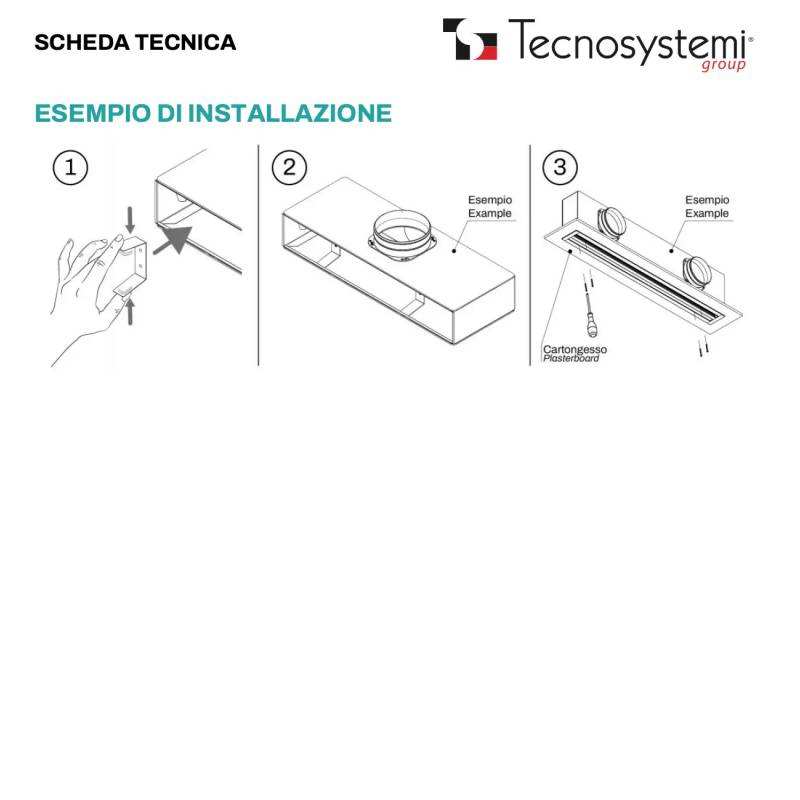 SCHEDA TECNICA

Tecnosystemi® group

ESEMPIO DI INSTALLAZIONE

1

2

Esempio
Example

3

Esempio
Example

Cartongesso
Plasterboard